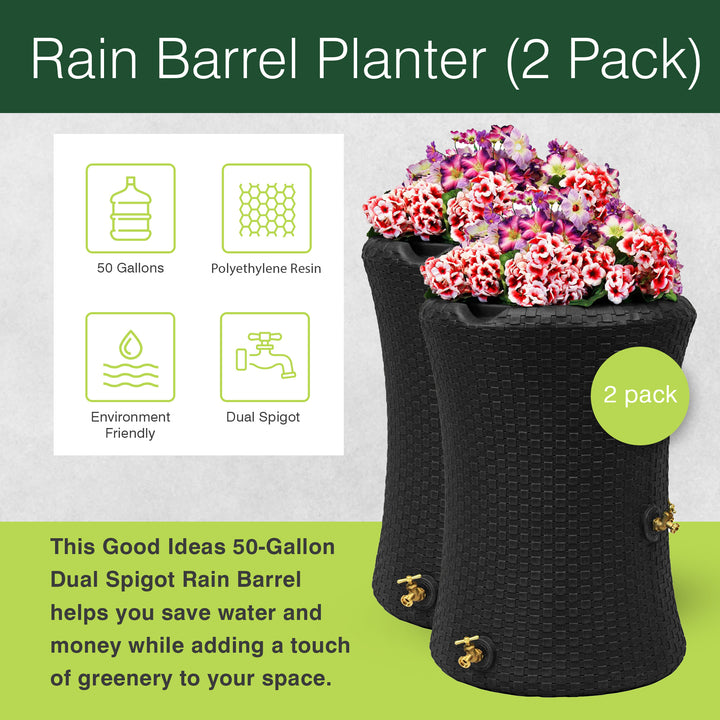 Rain Barrel Planter (2 Pack)

50 Gallons

Polyethylene Resin

Environment Friendly

Dual Spigot

2 pack

This Good Ideas 50-Gallon Dual Spigot Rain Barrel helps you save water and money while adding a touch of greenery to your space.