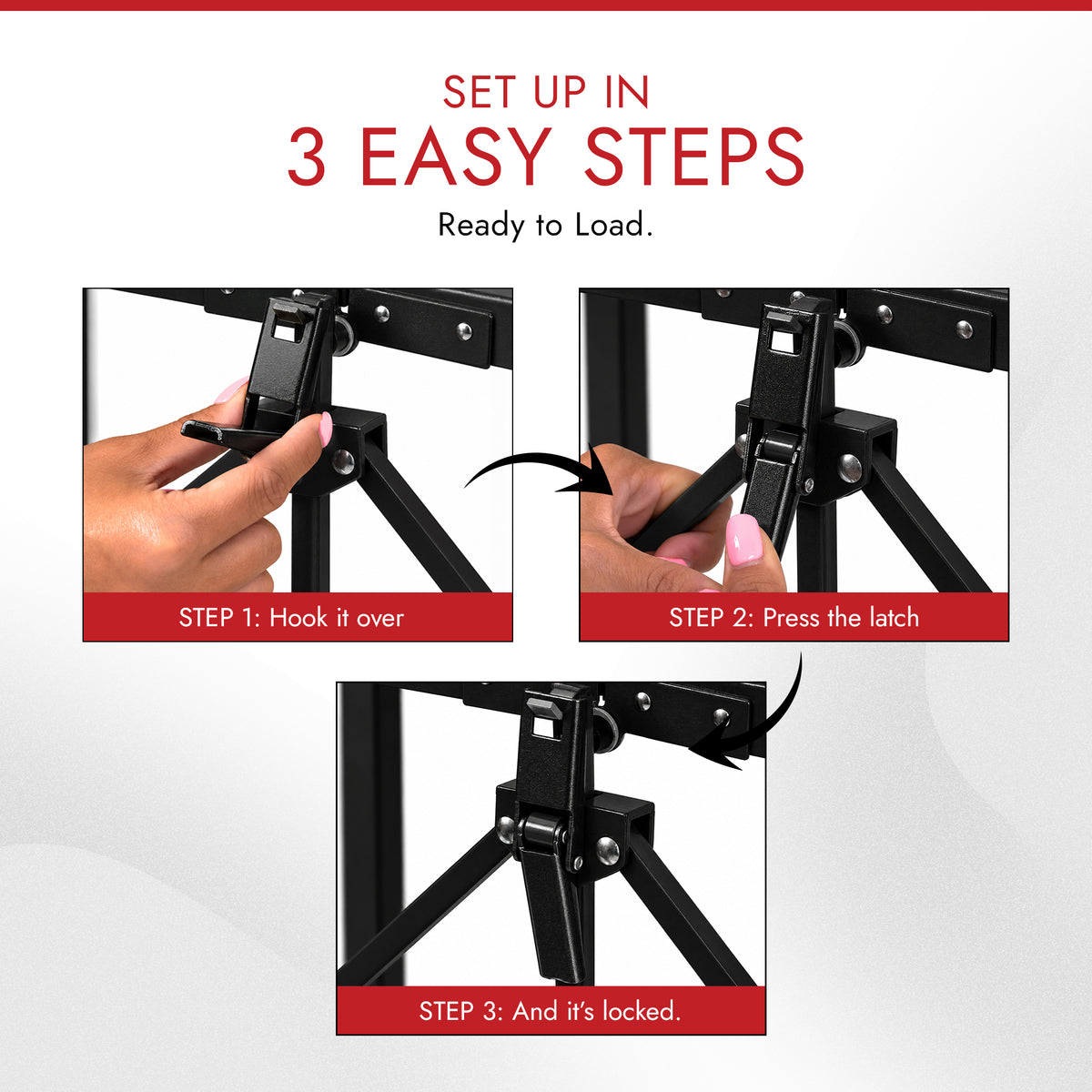 SET UP IN
3 EASY STEPS
Ready to Load.

STEP 1: Hook it over

STEP 2: Press the latch

STEP 3: And it's locked.