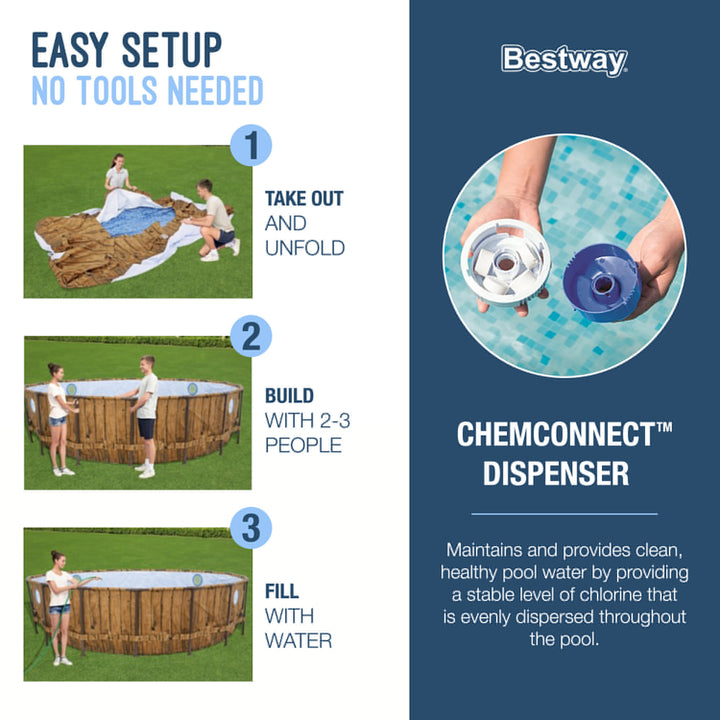 EASY SETUP
NO TOOLS NEEDED

1

TAKE OUT
AND
UNFOLD

2

BUILD
WITH 2-3
PEOPLE

3

FILL
WITH
WATER

Bestway

CHEMCONNECT™
DISPENSER

Maintains and provides clean, healthy pool water by providing a stable level of chlorine that is evenly dispersed throughout the pool.