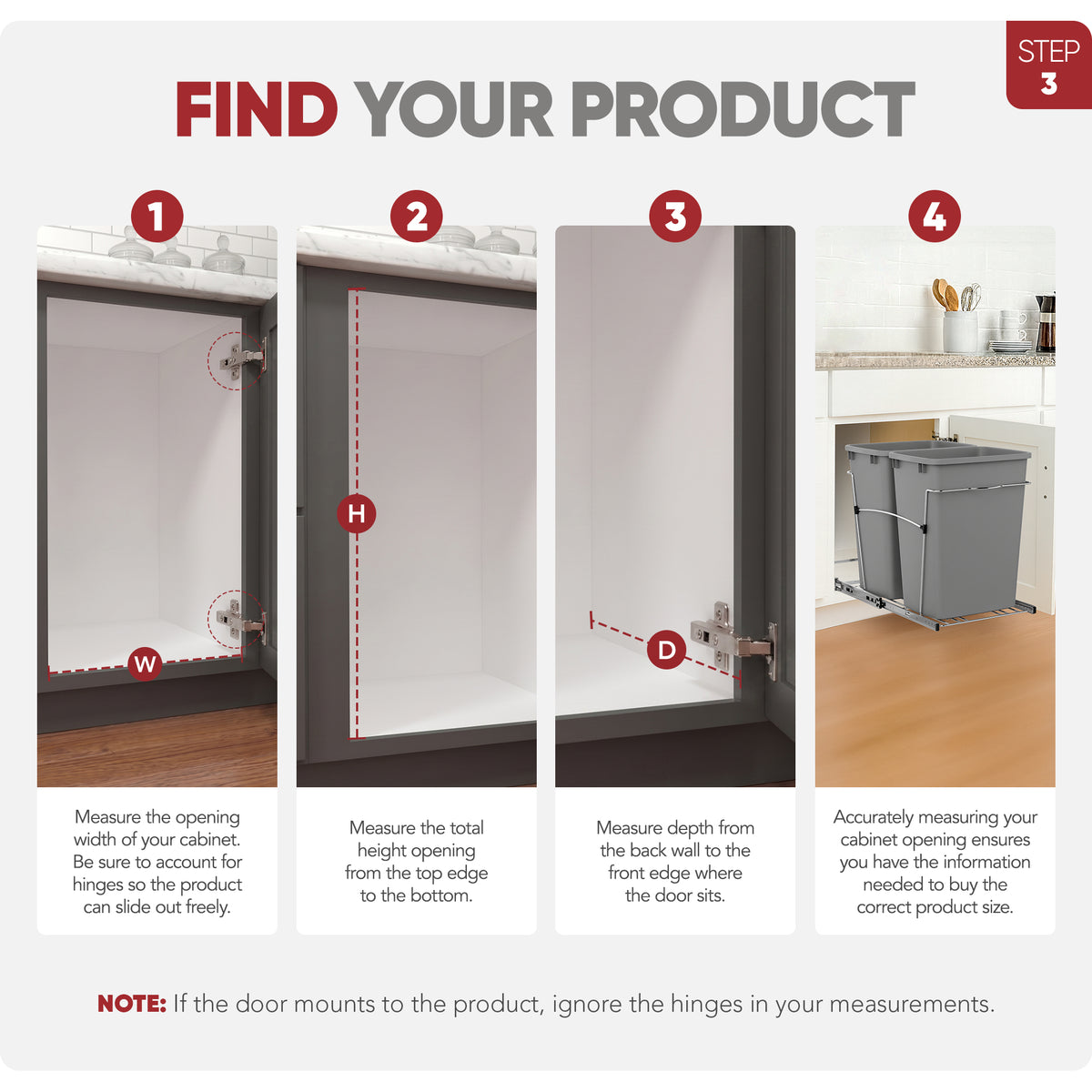 STEP
3

FIND YOUR PRODUCT

1

W

Measure the opening width of your cabinet. Be sure to account for hinges so the product can slide out freely.

2

H

Measure the total height opening from the top edge to the bottom.

3

D

Measure depth from the back wall to the front edge where the door sits.

4

Accurately measuring your cabinet opening ensures you have the information needed to buy the correct product size.

NOTE: If the door mounts to the product, ignore the hinges in your measurements.