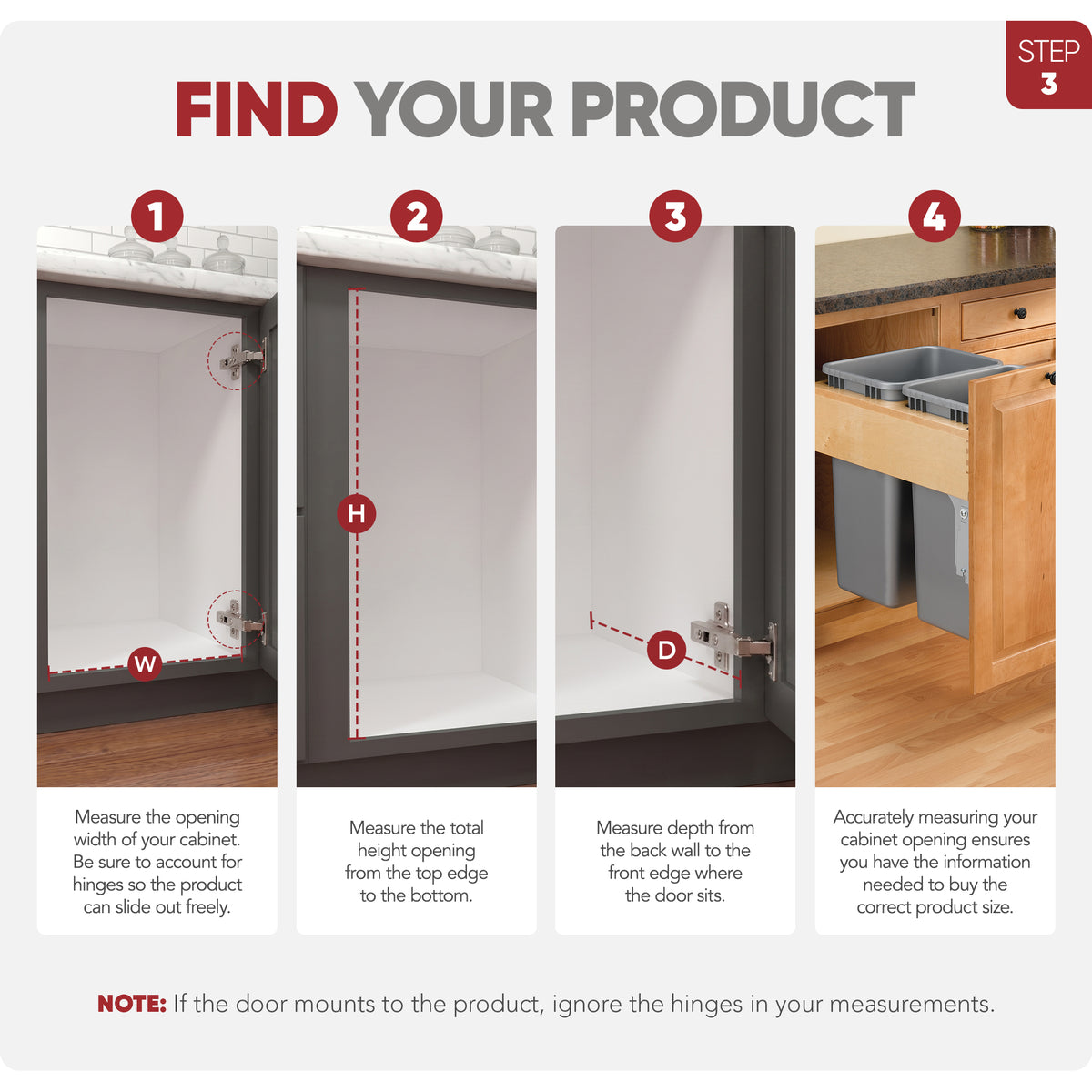 STEP
3

FIND YOUR PRODUCT

1

W

Measure the opening width of your cabinet. Be sure to account for hinges so the product can slide out freely.

2

H

Measure the total height opening from the top edge to the bottom.

3

D

Measure depth from the back wall to the front edge where the door sits.

4

Accurately measuring your cabinet opening ensures you have the information needed to buy the correct product size.

NOTE: If the door mounts to the product, ignore the hinges in your measurements.