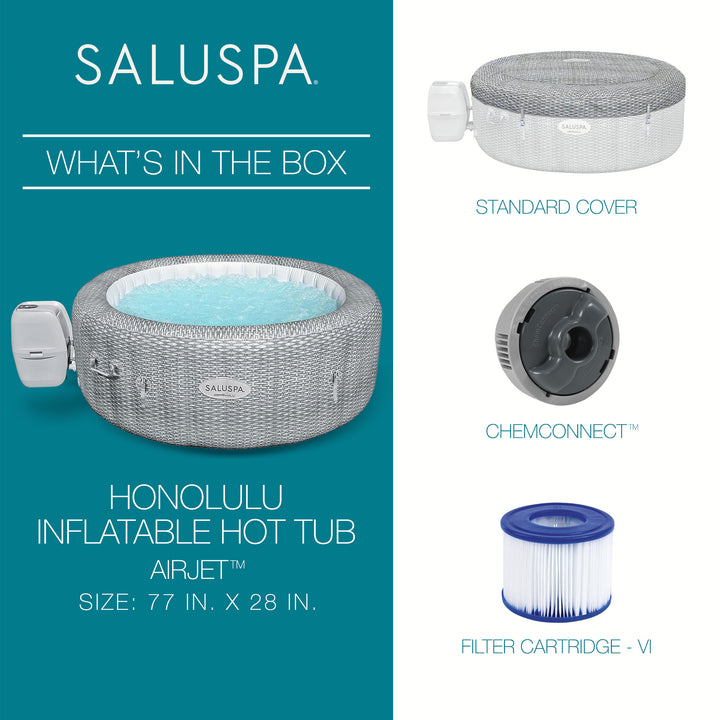 SALUSPA.

WHAT'S IN THE BOX

SALUSPA

HONOLULU INFLATABLE HOT TUB

AIRJET™

SIZE: 77 IN. X 28 IN.

SALUSPA

STANDARD COVER

CHEMCONNECT™

FILTER CARTRIDGE - VI