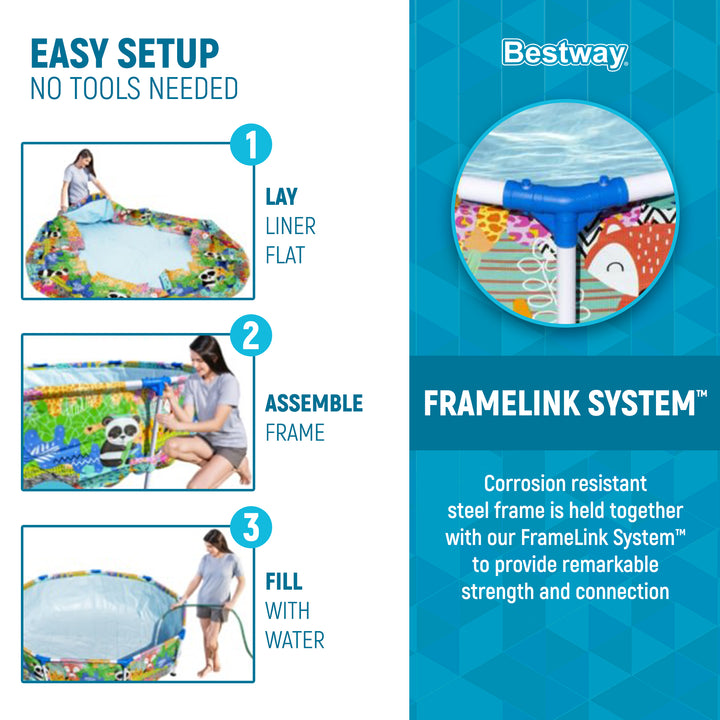 EASY SETUP
NO TOOLS NEEDED

1

LAY
LINER
FLAT

2

ASSEMBLE
FRAME

3

FILL
WITH
WATER

Bestway

FRAMELINK SYSTEM™

Corrosion resistant steel frame is held together with our FrameLink System™ to provide remarkable strength and connection