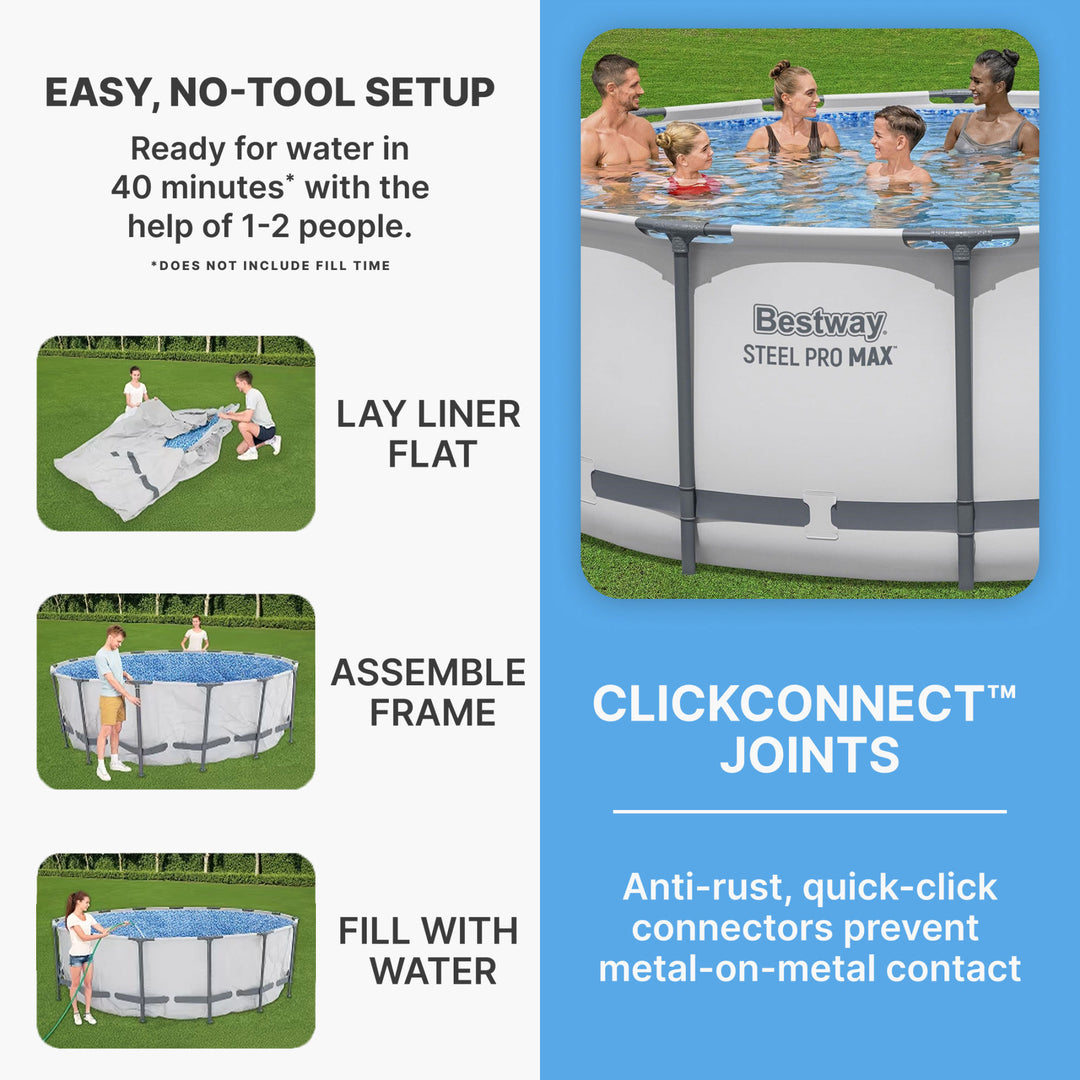 EASY, NO-TOOL SETUP

Ready for water in 40 minutes* with the help of 1-2 people.

*DOES NOT INCLUDE FILL TIME

LAY LINER FLAT

ASSEMBLE FRAME

FILL WITH WATER

Bestway
STEEL PRO MAX™

CLICKCONNECT™ JOINTS

Anti-rust, quick-click connectors prevent metal-on-metal contact