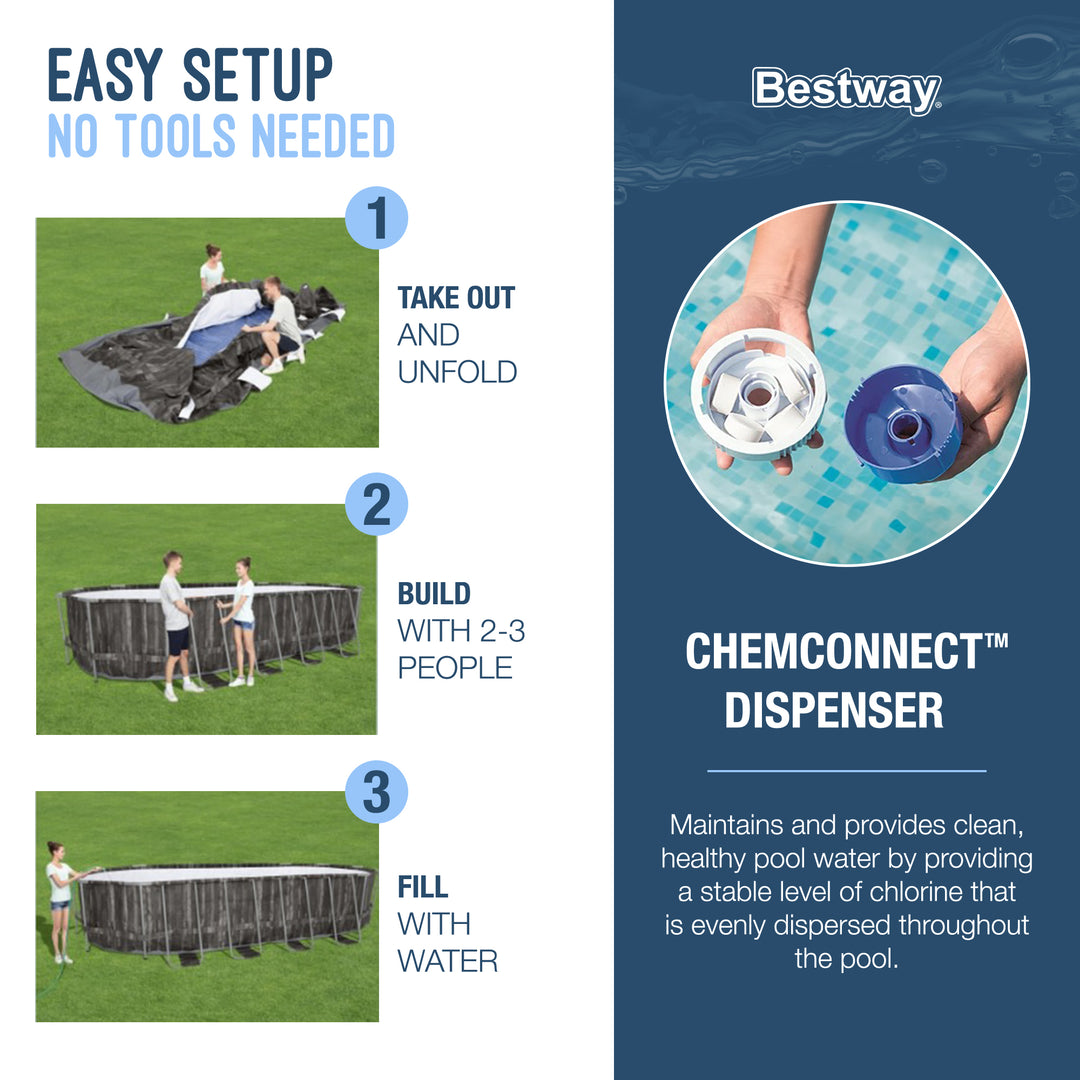 EASY SETUP
NO TOOLS NEEDED

1
TAKE OUT AND UNFOLD

2
BUILD WITH 2-3 PEOPLE

3
FILL WITH WATER

Bestway®

CHEMCONNECT™ DISPENSER

Maintains and provides clean, healthy pool water by providing a stable level of chlorine that is evenly dispersed throughout the pool.