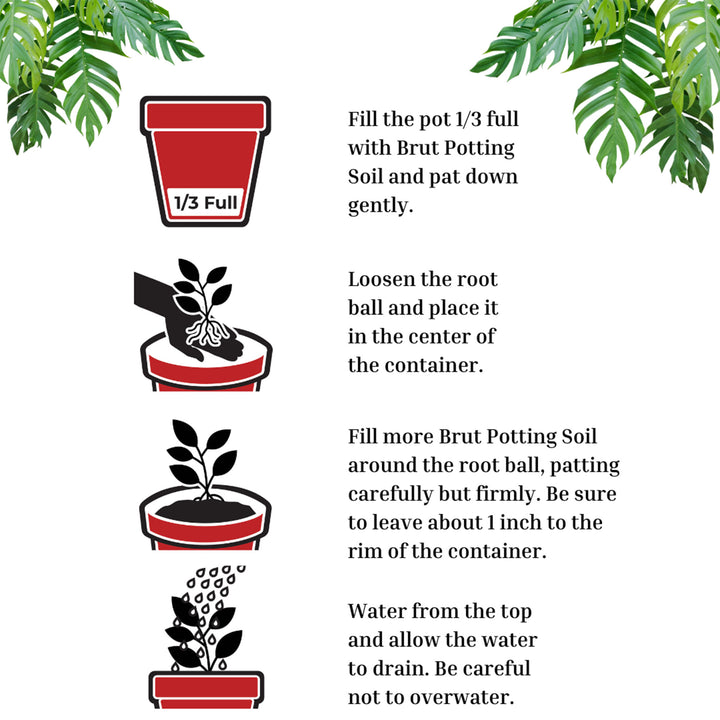 1/3 Full

Fill the pot 1/3 full with Brut Potting Soil and pat down gently.

Loosen the root ball and place it in the center of the container.

Fill more Brut Potting Soil around the root ball, patting carefully but firmly. Be sure to leave about 1 inch to the rim of the container.

Water from the top and allow the water to drain. Be careful not to overwater.