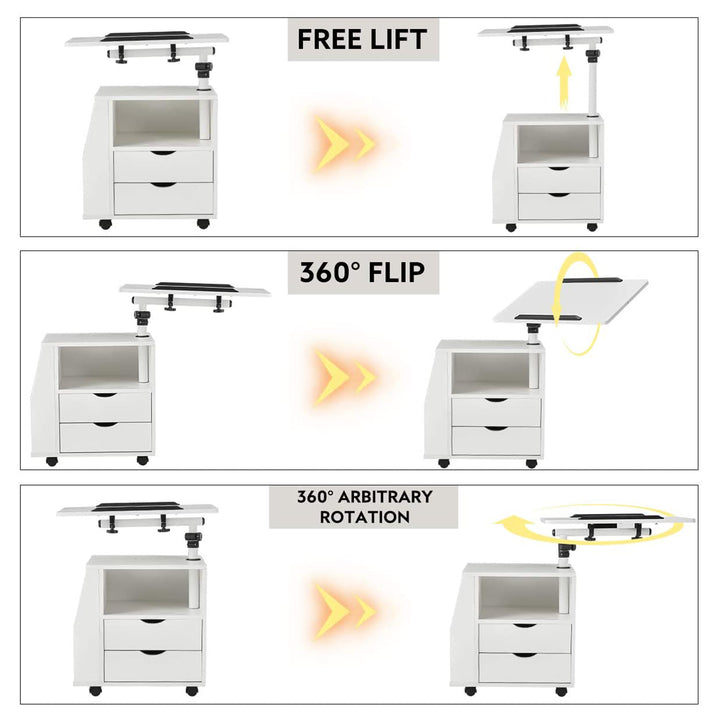 FREE LIFT

360° FLIP

360° ARBITRARY ROTATION