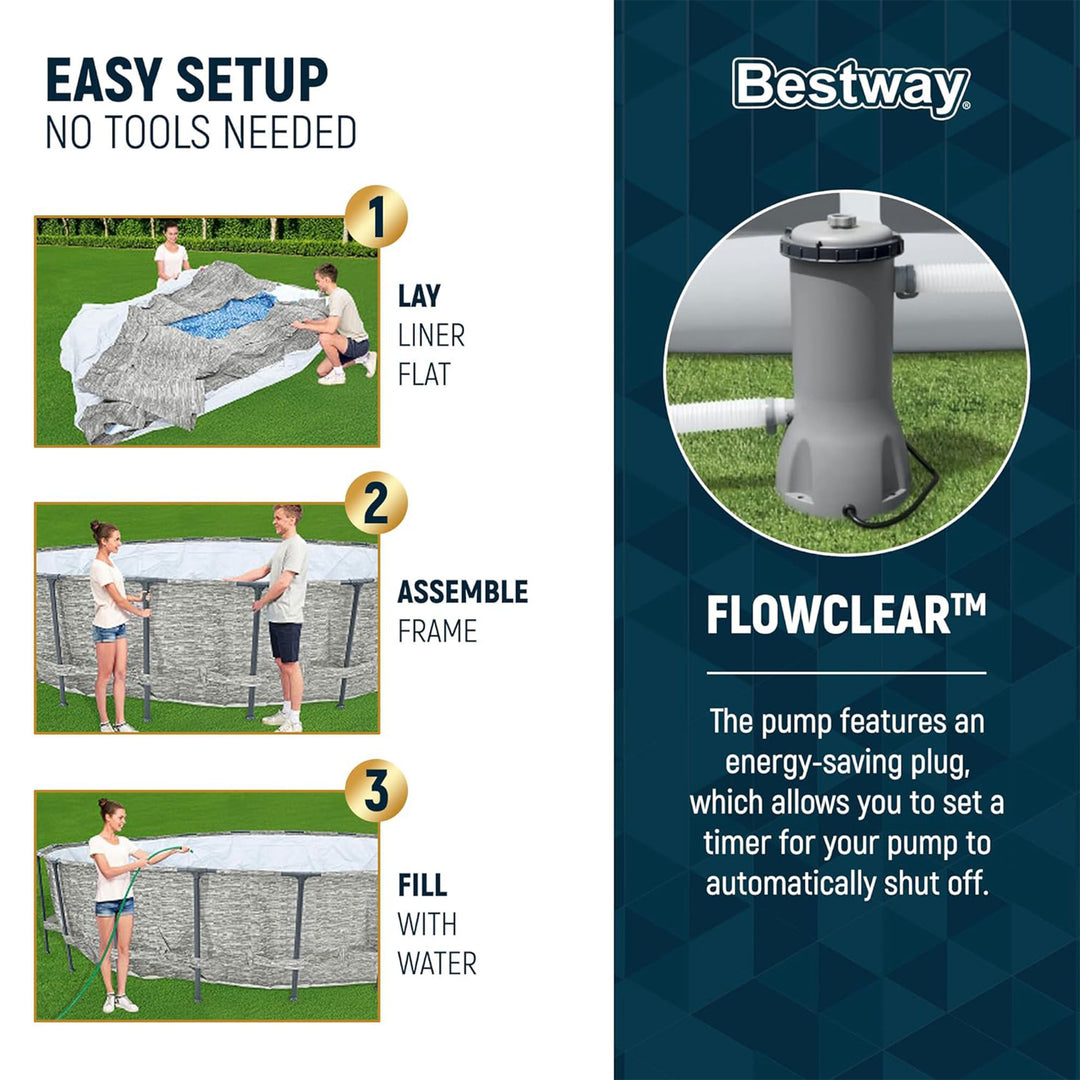 EASY SETUP
NO TOOLS NEEDED

1

LAY
LINER
FLAT

2

ASSEMBLE
FRAME

3

FILL
WITH
WATER

Bestway®

FLOWCLEAR™

The pump features an energy-saving plug, which allows you to set a timer for your pump to automatically shut off.