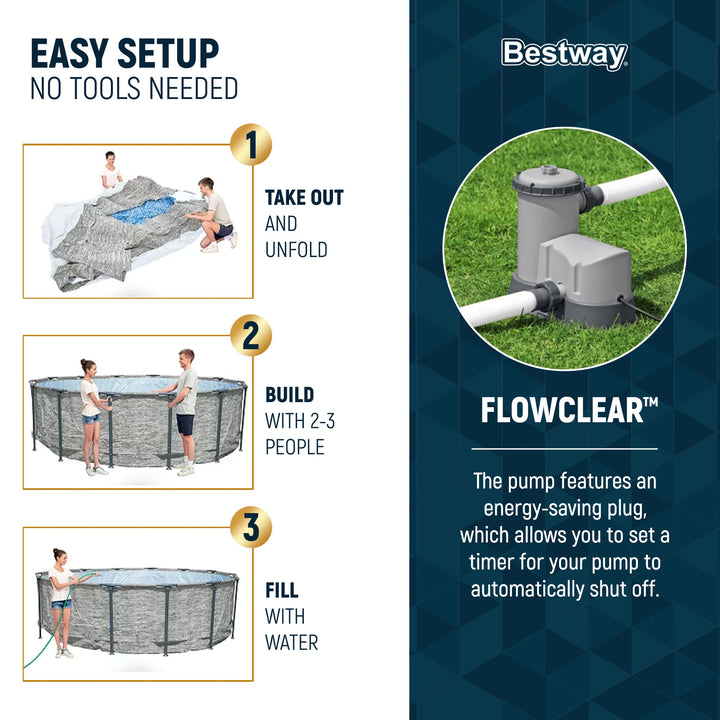 EASY SETUP
NO TOOLS NEEDED

1
TAKE OUT
AND
UNFOLD

2
BUILD
WITH 2-3
PEOPLE

3
FILL
WITH
WATER

Bestway

FLOWCLEAR™

The pump features an energy-saving plug, which allows you to set a timer for your pump to automatically shut off.