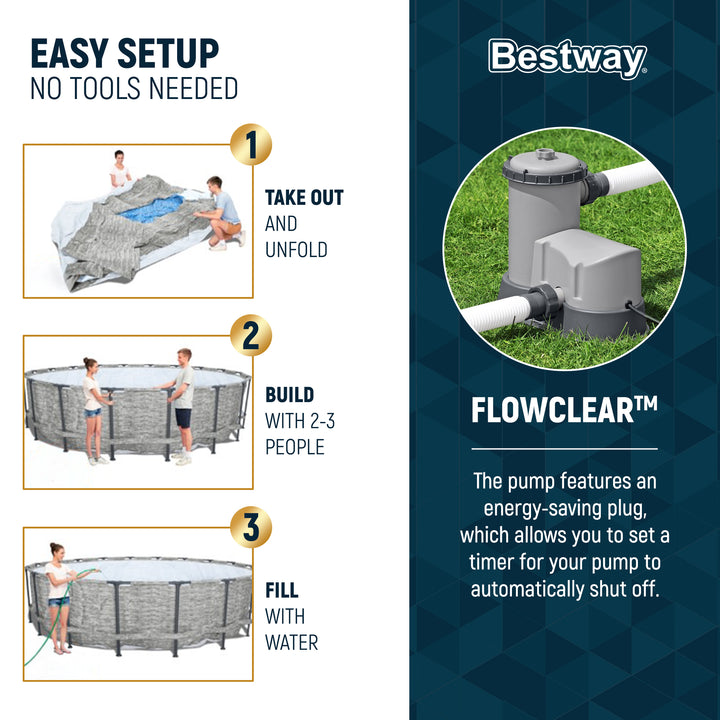 EASY SETUP
NO TOOLS NEEDED

1
TAKE OUT AND UNFOLD

2
BUILD WITH 2-3 PEOPLE

3
FILL WITH WATER

Bestway

FLOWCLEAR™

The pump features an energy-saving plug, which allows you to set a timer for your pump to automatically shut off.