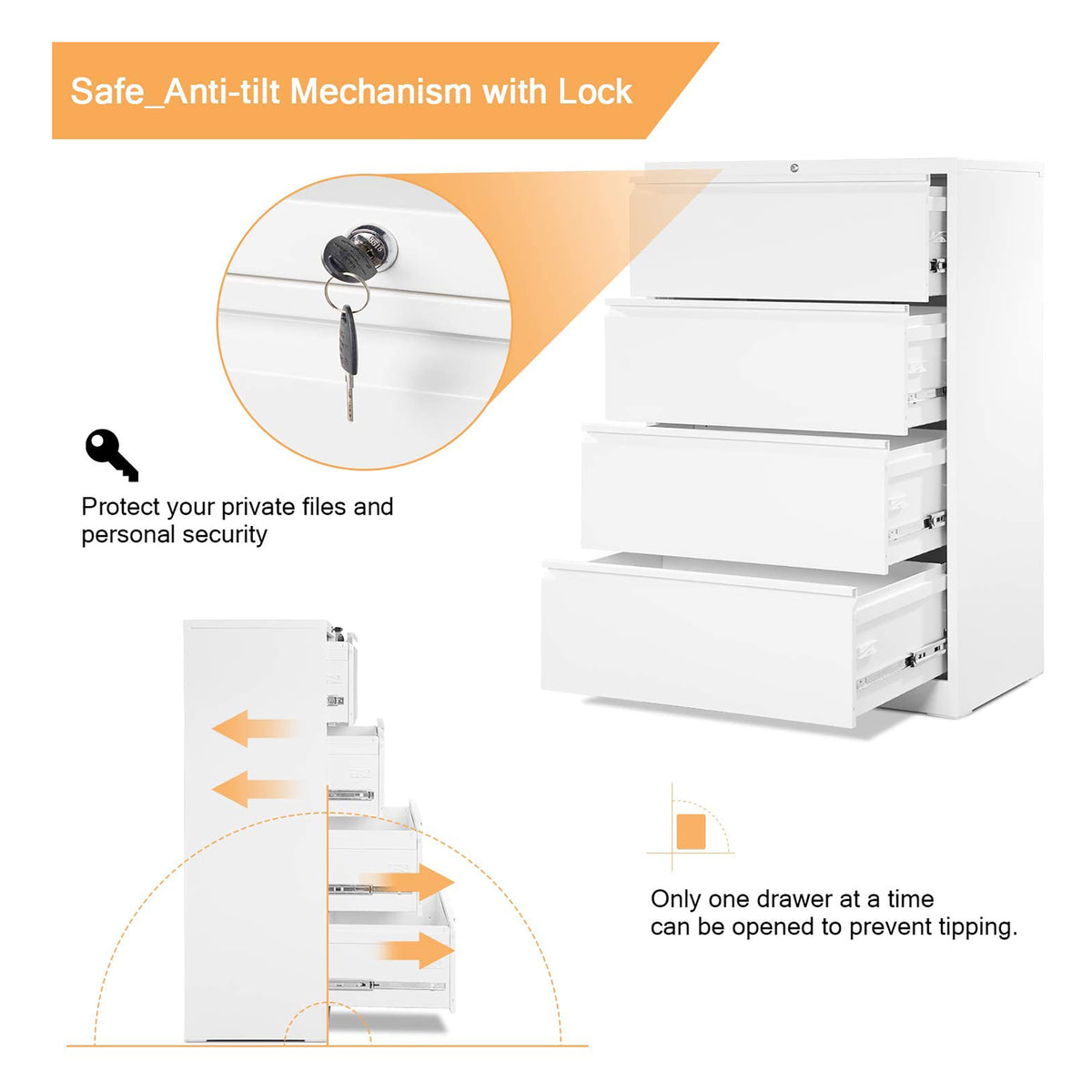 Safe_Anti-tilt Mechanism with Lock

Protect your private files and personal security

Only one drawer at a time can be opened to prevent tipping.