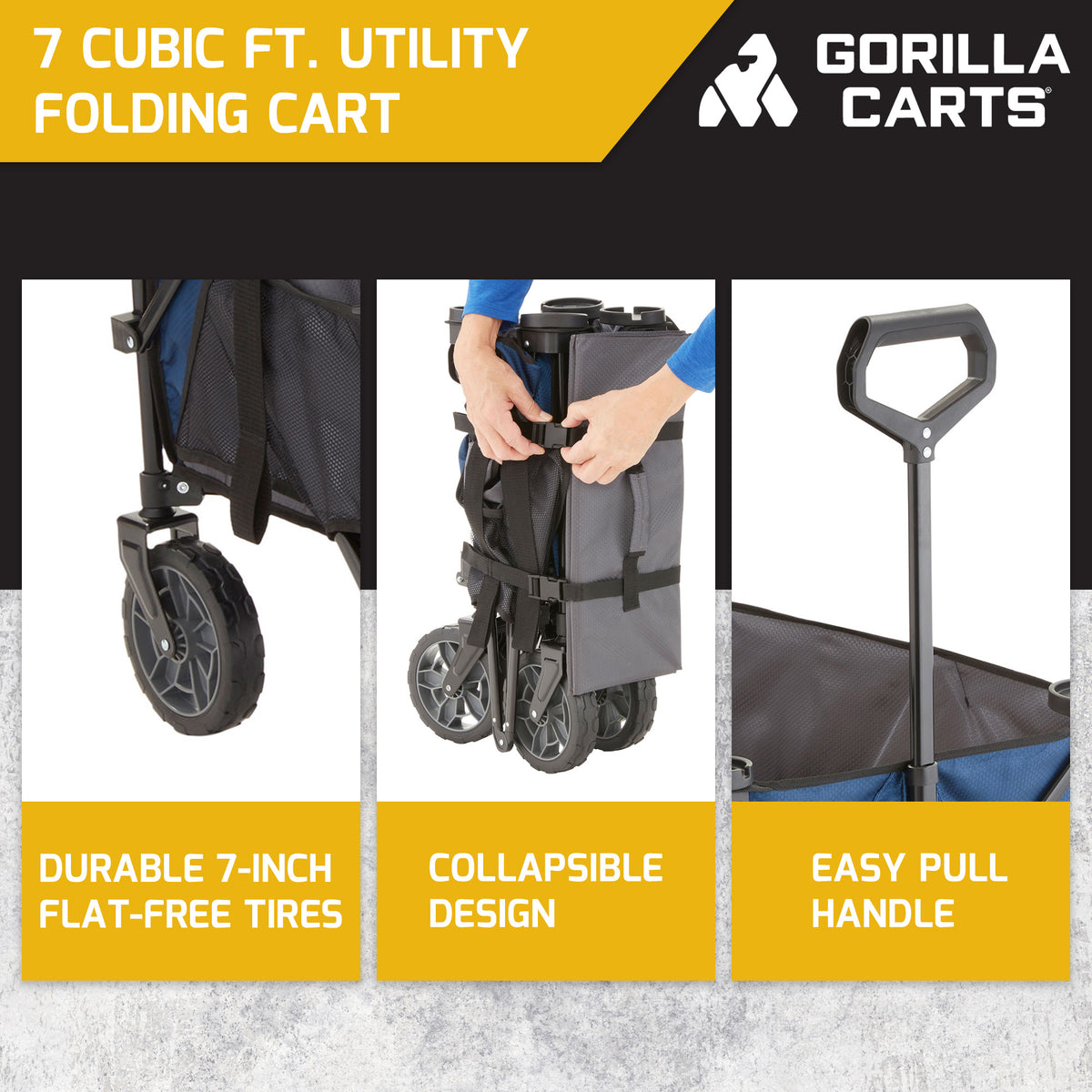 7 CUBIC FT. UTILITY FOLDING CART

GORILLA CARTS®

DURABLE 7-INCH FLAT-FREE TIRES

COLLAPSIBLE DESIGN

EASY PULL HANDLE