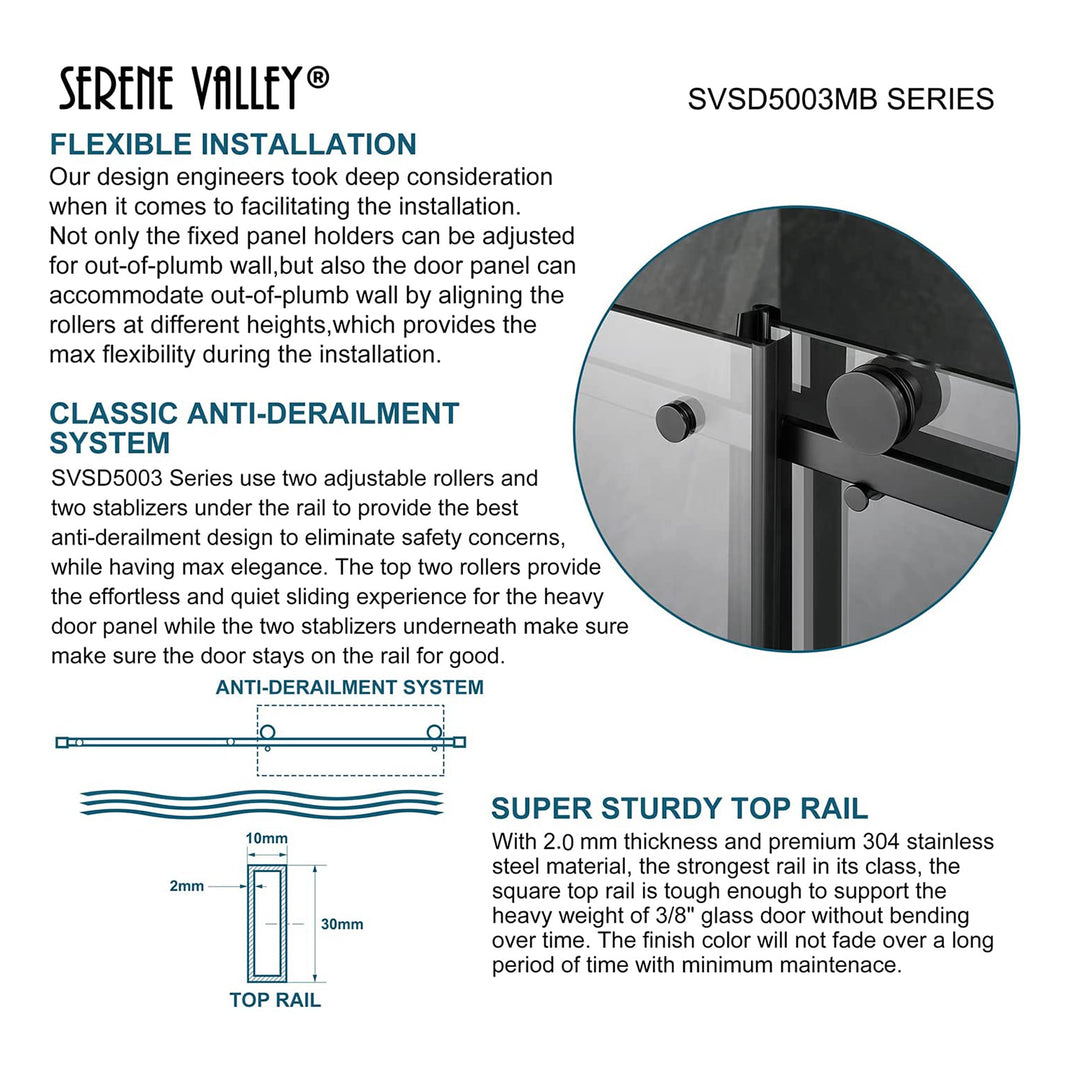 SERENE VALLEY®

SVSD5003MB SERIES

FLEXIBLE INSTALLATION

Our design engineers took deep consideration when it comes to facilitating the installation. Not only the fixed panel holders can be adjusted for out-of-plumb wall,but also the door panel can accommodate out-of-plumb wall by aligning the rollers at different heights,which provides the max flexibility during the installation.

CLASSIC ANTI-DERAILMENT SYSTEM

SVSD5003 Series use two adjustable rollers and two stablizers under the rail to provide the best anti-derailment design to eliminate safety concerns, while having max elegance. The top two rollers provide the effortless and quiet sliding experience for the heavy door panel while the two stablizers underneath make sure make sure the door stays on the rail for good.

ANTI-DERAILMENT SYSTEM

10mm

2mm

30mm

TOP RAIL

SUPER STURDY TOP RAIL

With 2.0 mm thickness and premium 304 stainless steel material, the strongest rail in its class, the square top rail is tough enough to support the heavy weight of 3/8" glass door without bending over time. The finish color will not fade over a long period of time with minimum maintenace.