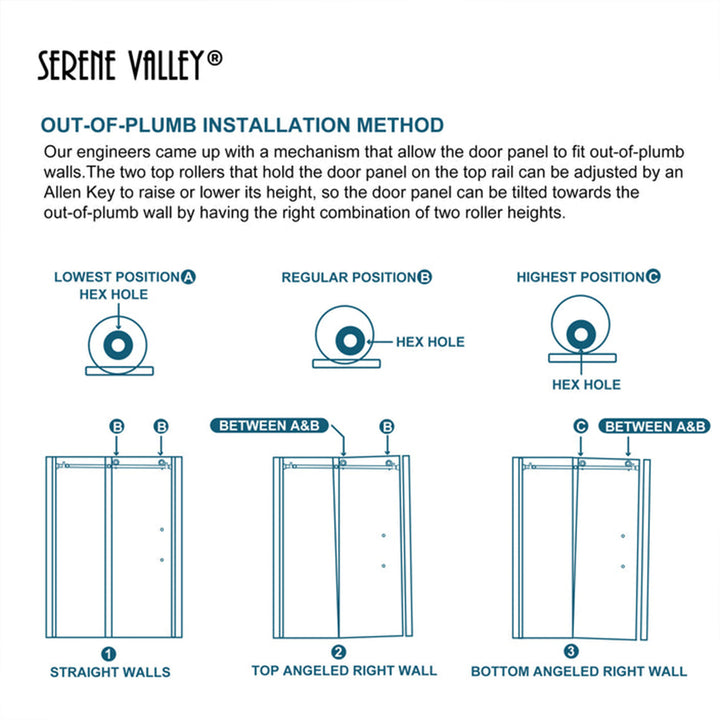 SERENE VALLEY®

OUT-OF-PLUMB INSTALLATION METHOD

Our engineers came up with a mechanism that allow the door panel to fit out-of-plumb walls.The two top rollers that hold the door panel on the top rail can be adjusted by an Allen Key to raise or lower its height, so the door panel can be tilted towards the out-of-plumb wall by having the right combination of two roller heights.

LOWEST POSITION A
HEX HOLE

REGULAR POSITION B
HEX HOLE

HIGHEST POSITION C
HEX HOLE

B B

BETWEEN A&B B

C BETWEEN A&B

1
STRAIGHT WALLS

2
TOP ANGELED RIGHT WALL

3
BOTTOM ANGELED RIGHT WALL