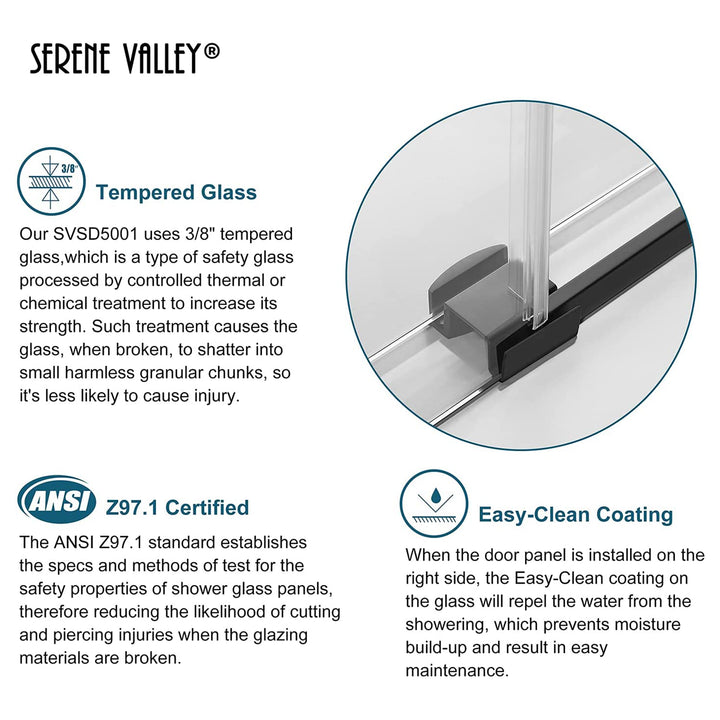 SERENE VALLEY®

3/8"

Tempered Glass

Our SVSD5001 uses 3/8" tempered glass,which is a type of safety glass processed by controlled thermal or chemical treatment to increase its strength. Such treatment causes the glass, when broken, to shatter into small harmless granular chunks, so it's less likely to cause injury.

ANSI

Z97.1 Certified

The ANSI Z97.1 standard establishes the specs and methods of test for the safety properties of shower glass panels, therefore reducing the likelihood of cutting and piercing injuries when the glazing materials are broken.

Easy-Clean Coating

When the door panel is installed on the right side, the Easy-Clean coating on the glass will repel the water from the showering, which prevents moisture build-up and result in easy maintenance.