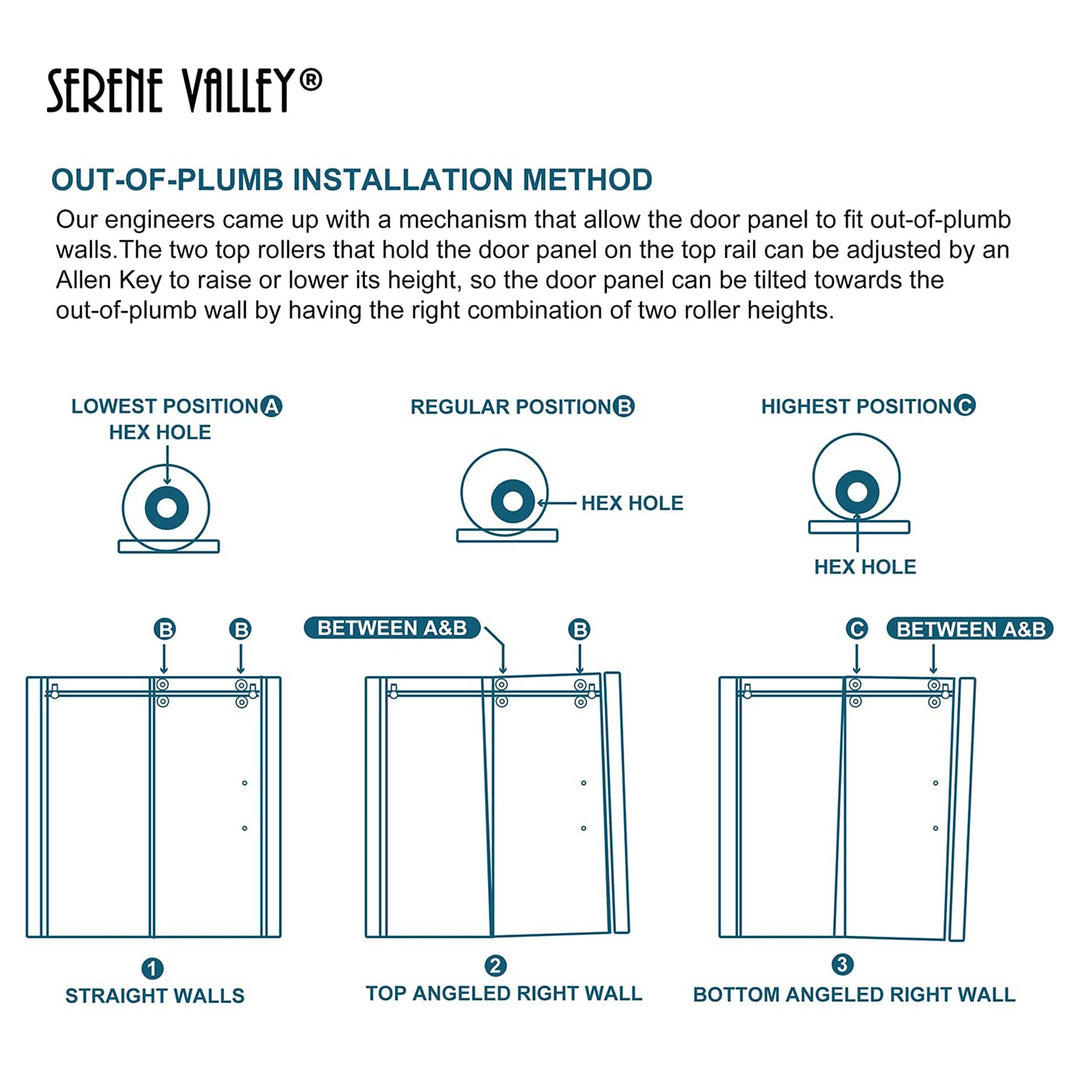 SERENE VALLEY®

OUT-OF-PLUMB INSTALLATION METHOD

Our engineers came up with a mechanism that allow the door panel to fit out-of-plumb walls.The two top rollers that hold the door panel on the top rail can be adjusted by an Allen Key to raise or lower its height, so the door panel can be tilted towards the out-of-plumb wall by having the right combination of two roller heights.

LOWEST POSITION A
HEX HOLE

REGULAR POSITION B
HEX HOLE

HIGHEST POSITION C
HEX HOLE

B B

BETWEEN A&B B

C BETWEEN A&B

1
STRAIGHT WALLS

2
TOP ANGELED RIGHT WALL

3
BOTTOM ANGELED RIGHT WALL