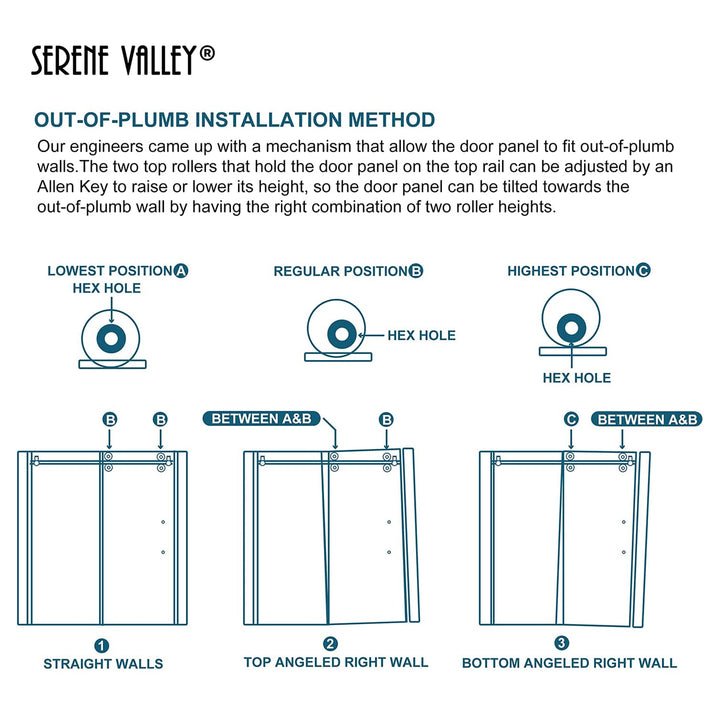 SERENE VALLEY®

OUT-OF-PLUMB INSTALLATION METHOD

Our engineers came up with a mechanism that allow the door panel to fit out-of-plumb walls.The two top rollers that hold the door panel on the top rail can be adjusted by an Allen Key to raise or lower its height, so the door panel can be tilted towards the out-of-plumb wall by having the right combination of two roller heights.

LOWEST POSITION A
HEX HOLE

REGULAR POSITION B
HEX HOLE

HIGHEST POSITION C
HEX HOLE

B B

BETWEEN A&B B

C BETWEEN A&B

1
STRAIGHT WALLS

2
TOP ANGELED RIGHT WALL

3
BOTTOM ANGELED RIGHT WALL