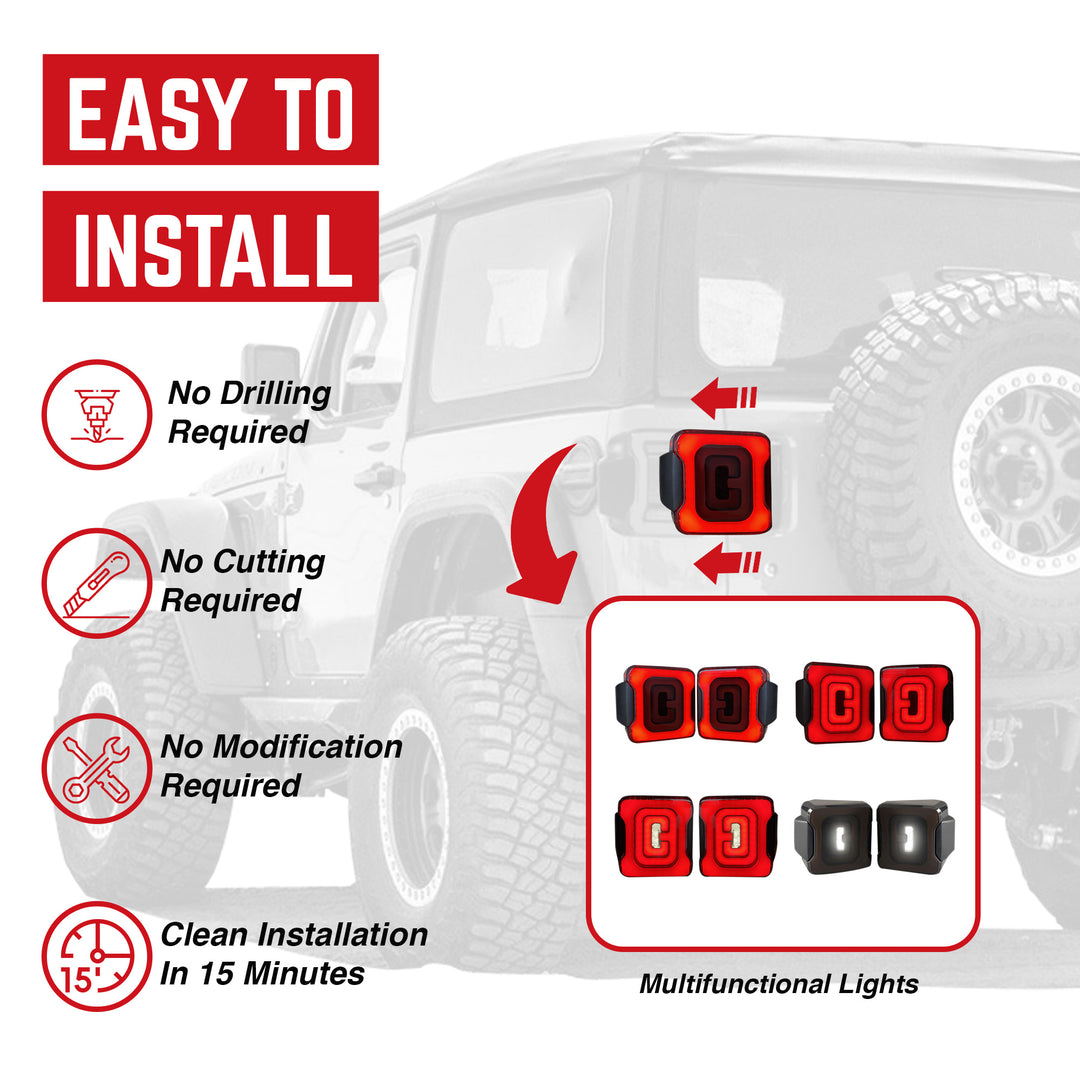 EASY TO

INSTALL

No Drilling Required

No Cutting Required

No Modification Required

15'

Clean Installation In 15 Minutes

Multifunctional Lights