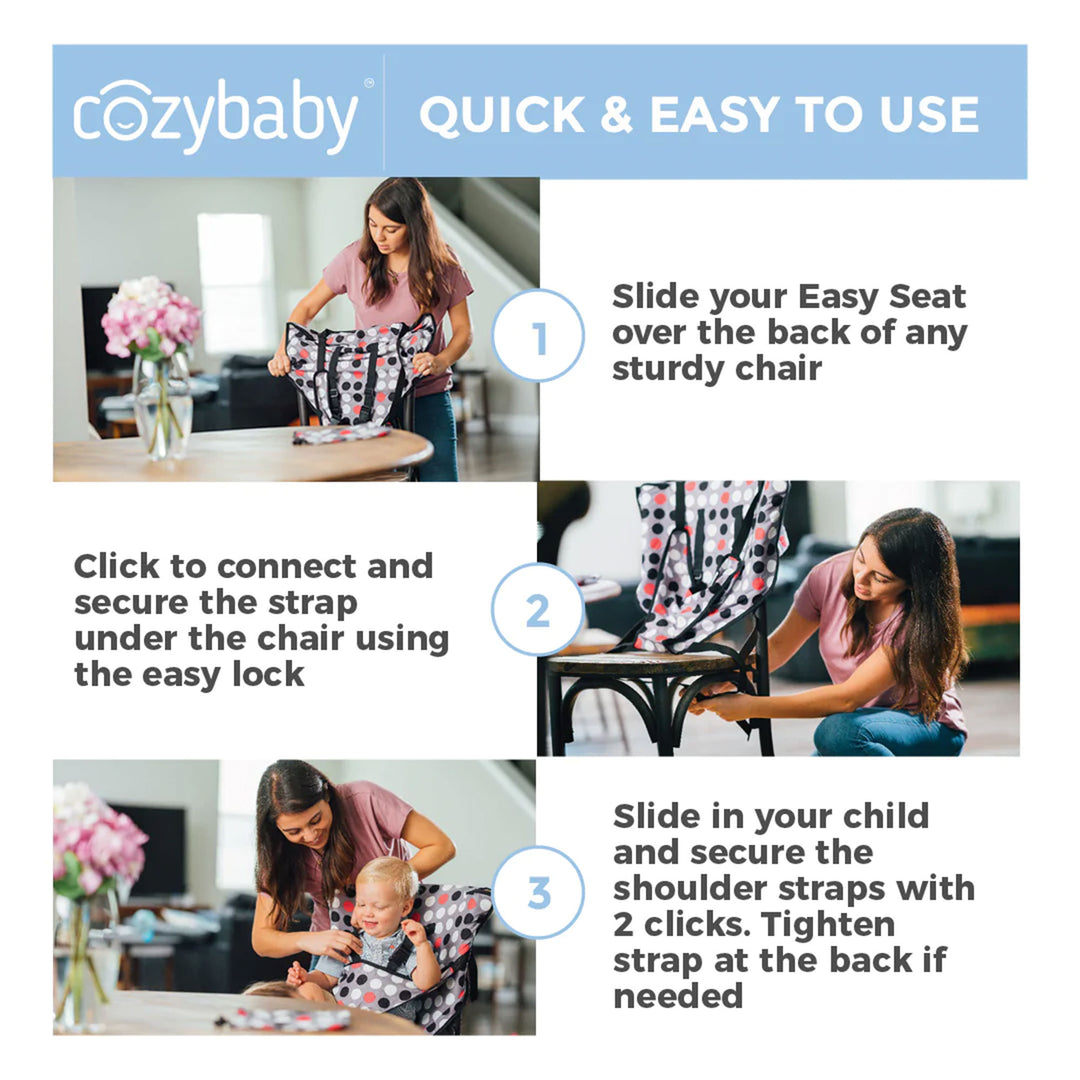 cozybaby®

QUICK & EASY TO USE

1

Slide your Easy Seat over the back of any sturdy chair

Click to connect and secure the strap under the chair using the easy lock

2

3

Slide in your child and secure the shoulder straps with 2 clicks. Tighten strap at the back if needed