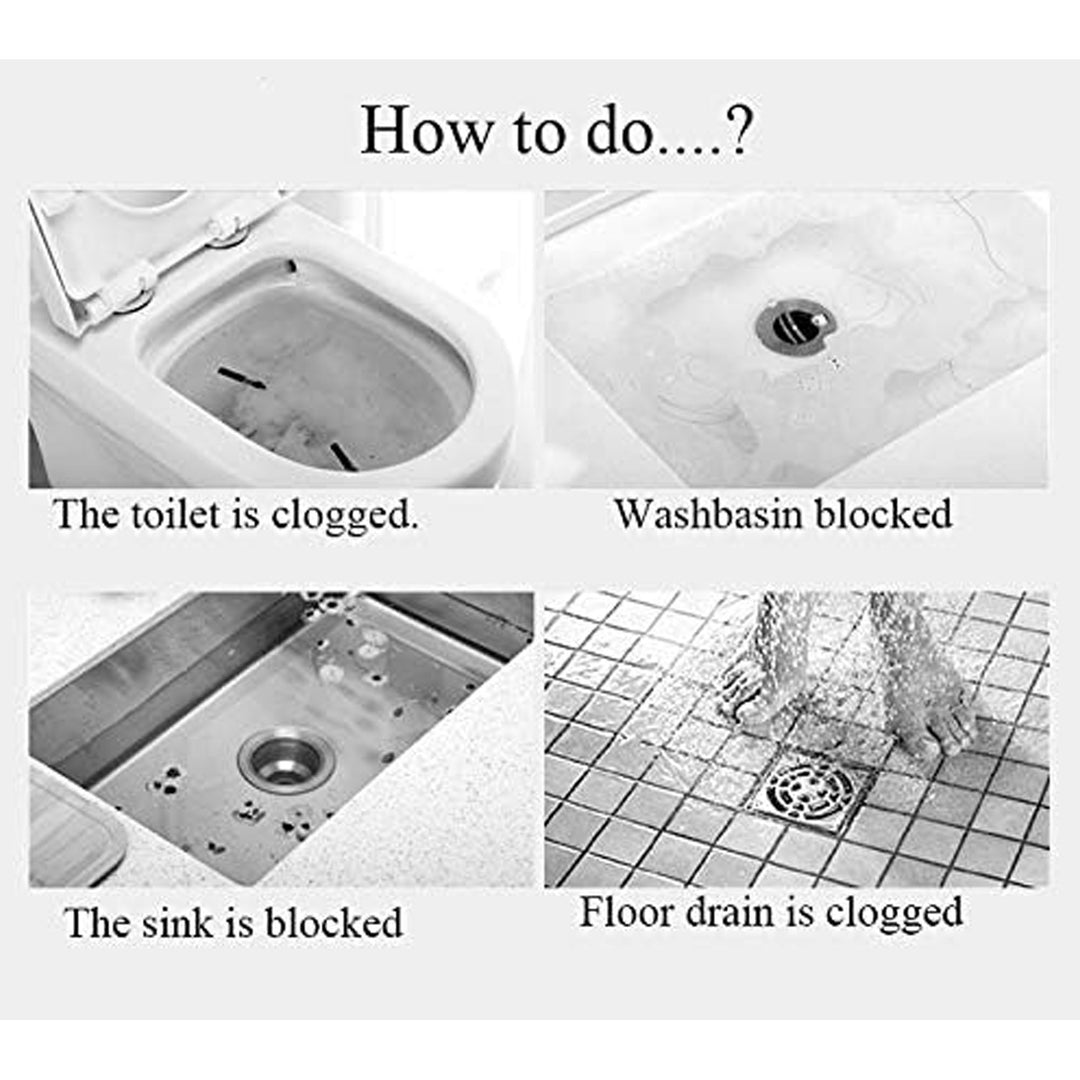 How to do....?

The toilet is clogged.

Washbasin blocked

The sink is blocked

Floor drain is clogged