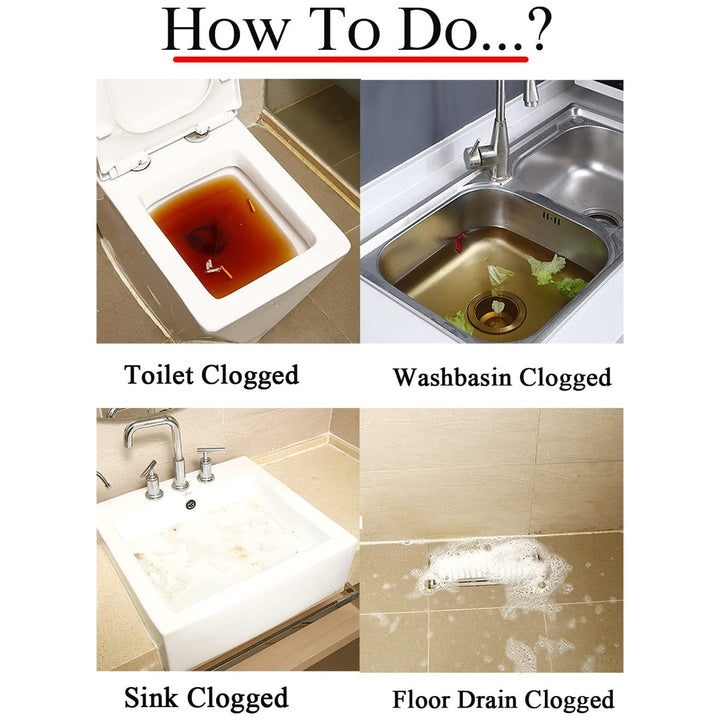 How To Do...?

Toilet Clogged

Washbasin Clogged

Sink Clogged

Floor Drain Clogged