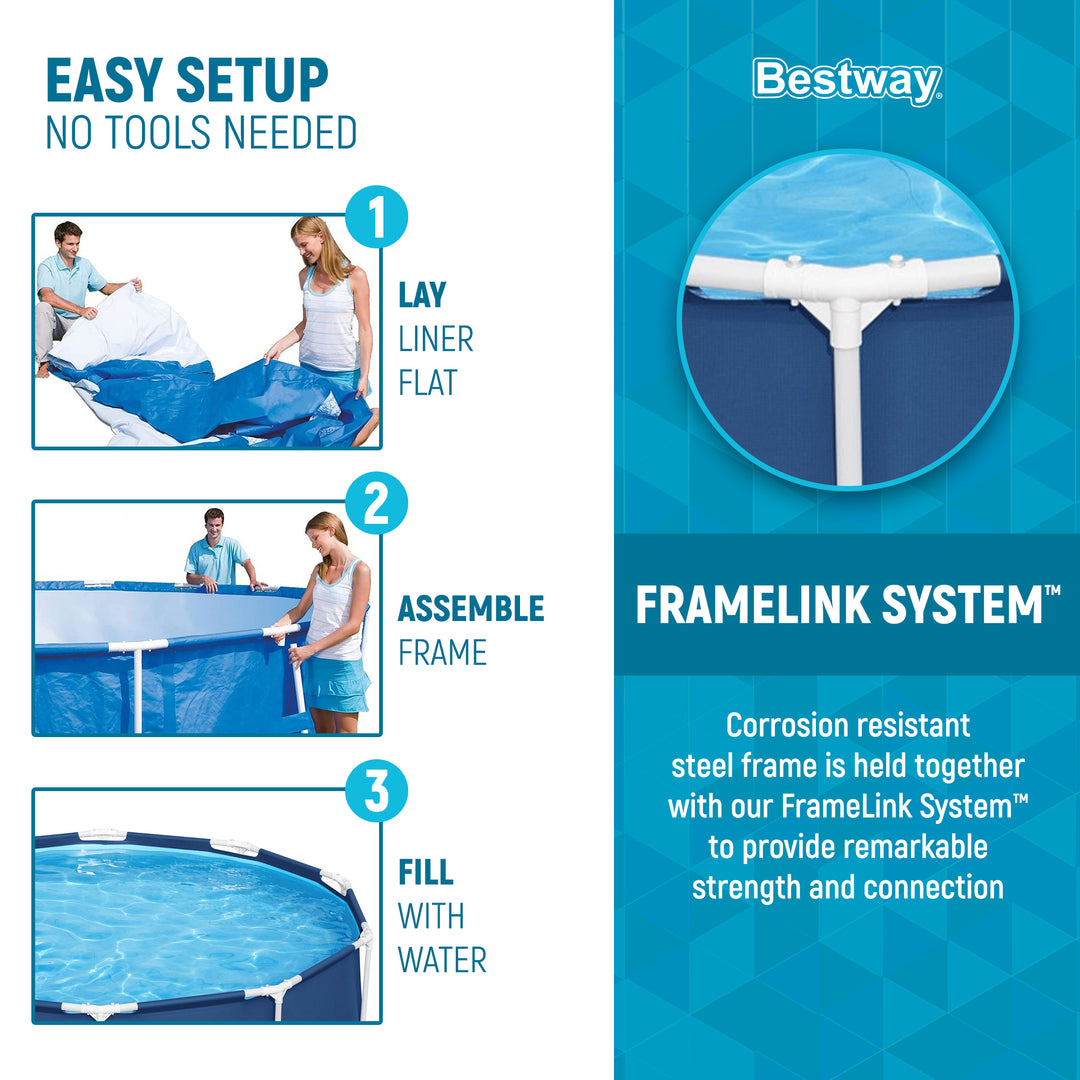 EASY SETUP
NO TOOLS NEEDED

1
LAY
LINER
FLAT

2
ASSEMBLE
FRAME

3
FILL
WITH
WATER

Bestway

FRAMELINK SYSTEM™

Corrosion resistant steel frame is held together with our FrameLink System™ to provide remarkable strength and connection