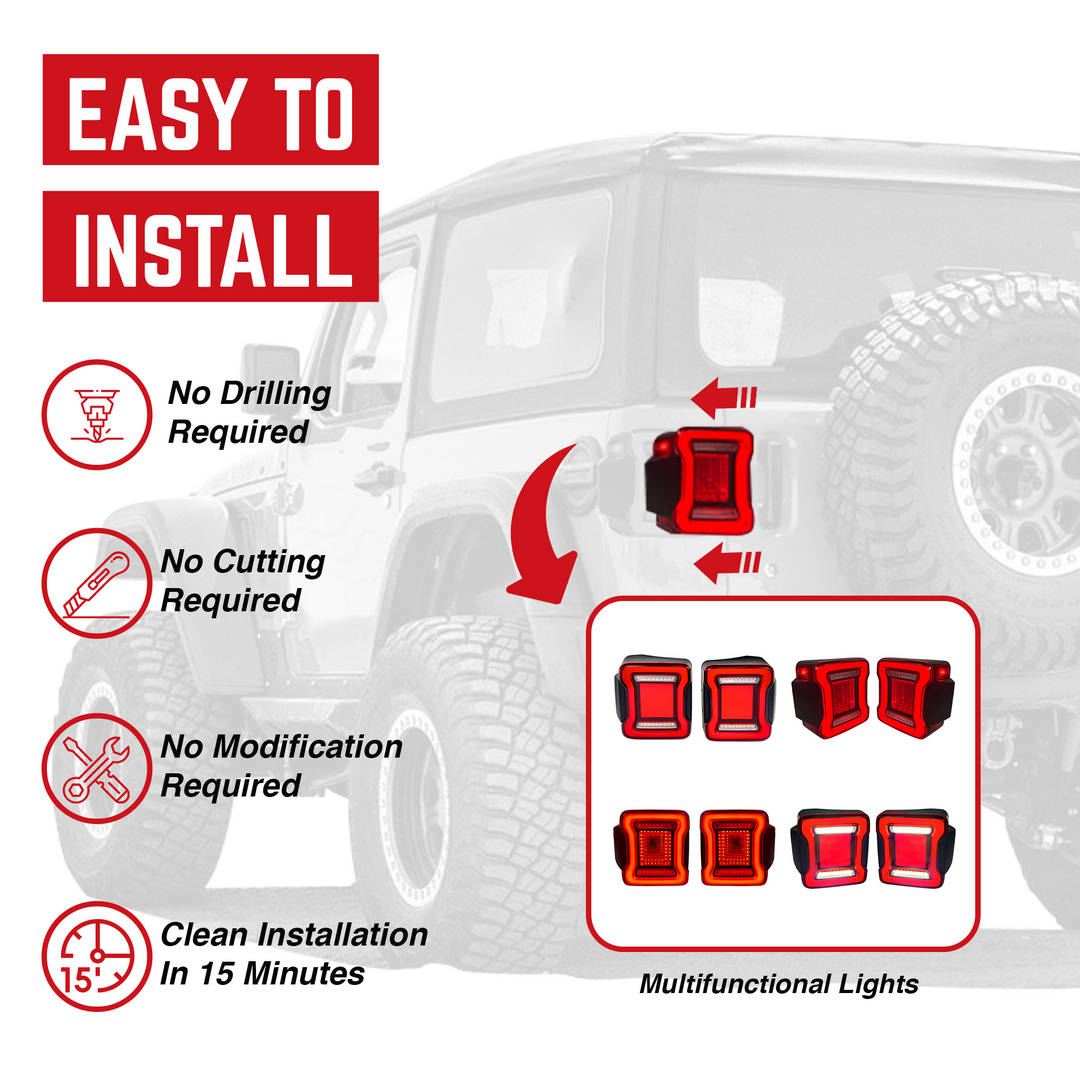 EASY TO
INSTALL

No Drilling Required

No Cutting Required

No Modification Required

15'

Clean Installation In 15 Minutes

Multifunctional Lights