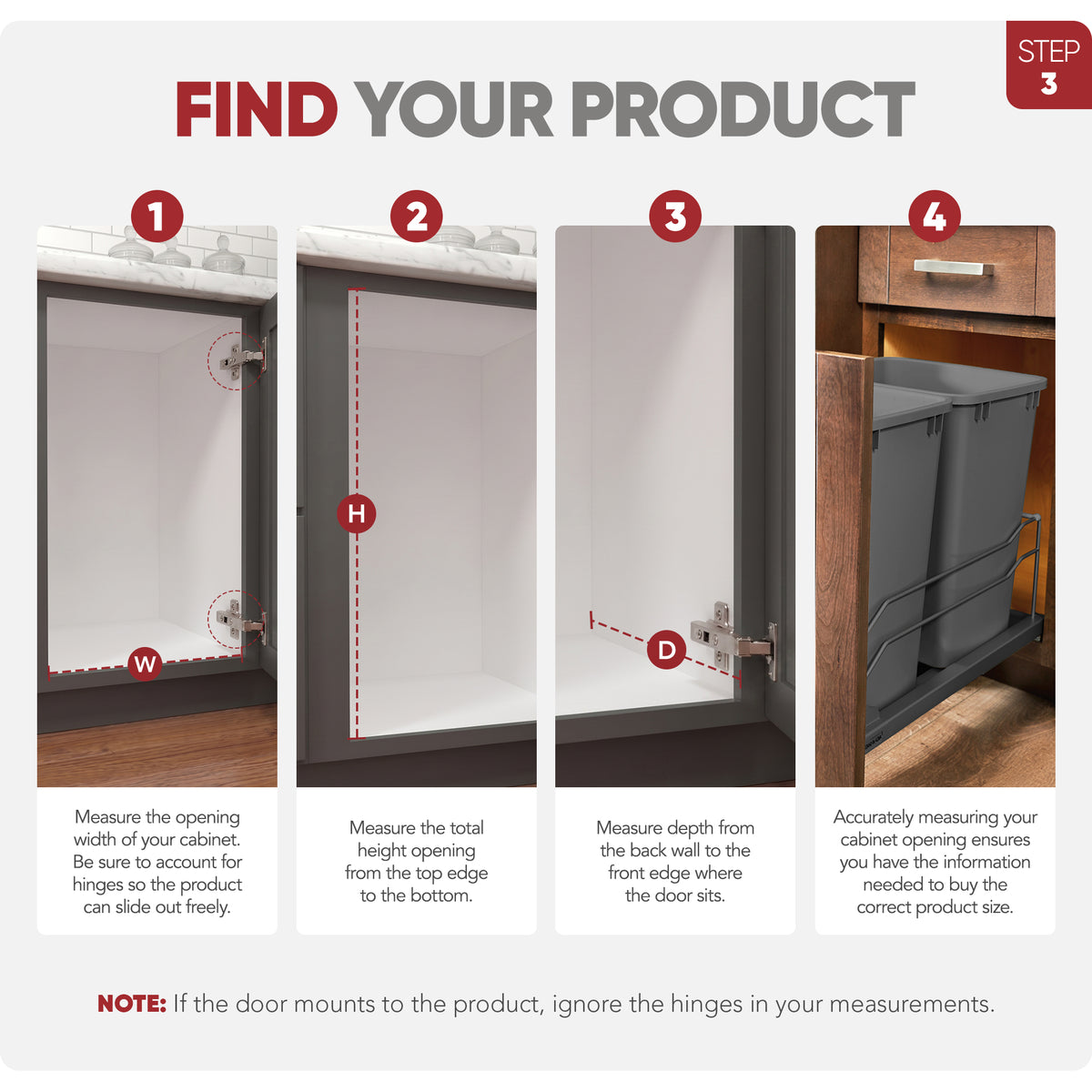 STEP
3

FIND YOUR PRODUCT

1

W

Measure the opening width of your cabinet. Be sure to account for hinges so the product can slide out freely.

2

H

Measure the total height opening from the top edge to the bottom.

3

D

Measure depth from the back wall to the front edge where the door sits.

4

Accurately measuring your cabinet opening ensures you have the information needed to buy the correct product size.

NOTE: If the door mounts to the product, ignore the hinges in your measurements.