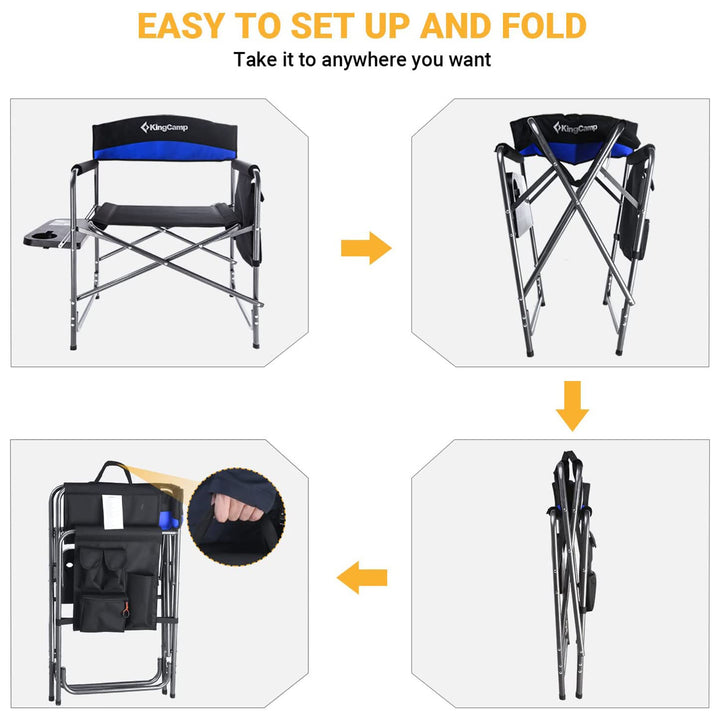 EASY TO SET UP AND FOLD
Take it to anywhere you want

KingCamp

KingCamp