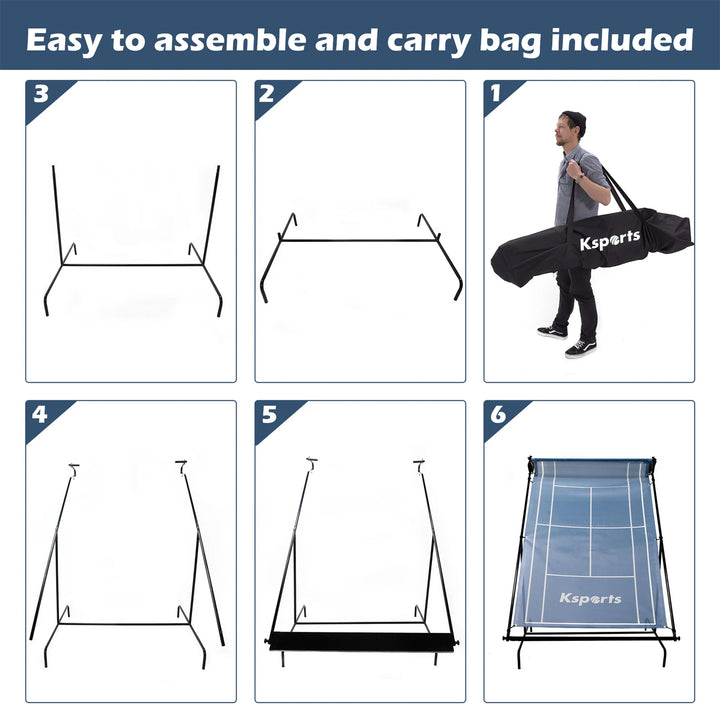 Easy to assemble and carry bag included

3

2

1

Ksports

4

5

6

Ksports