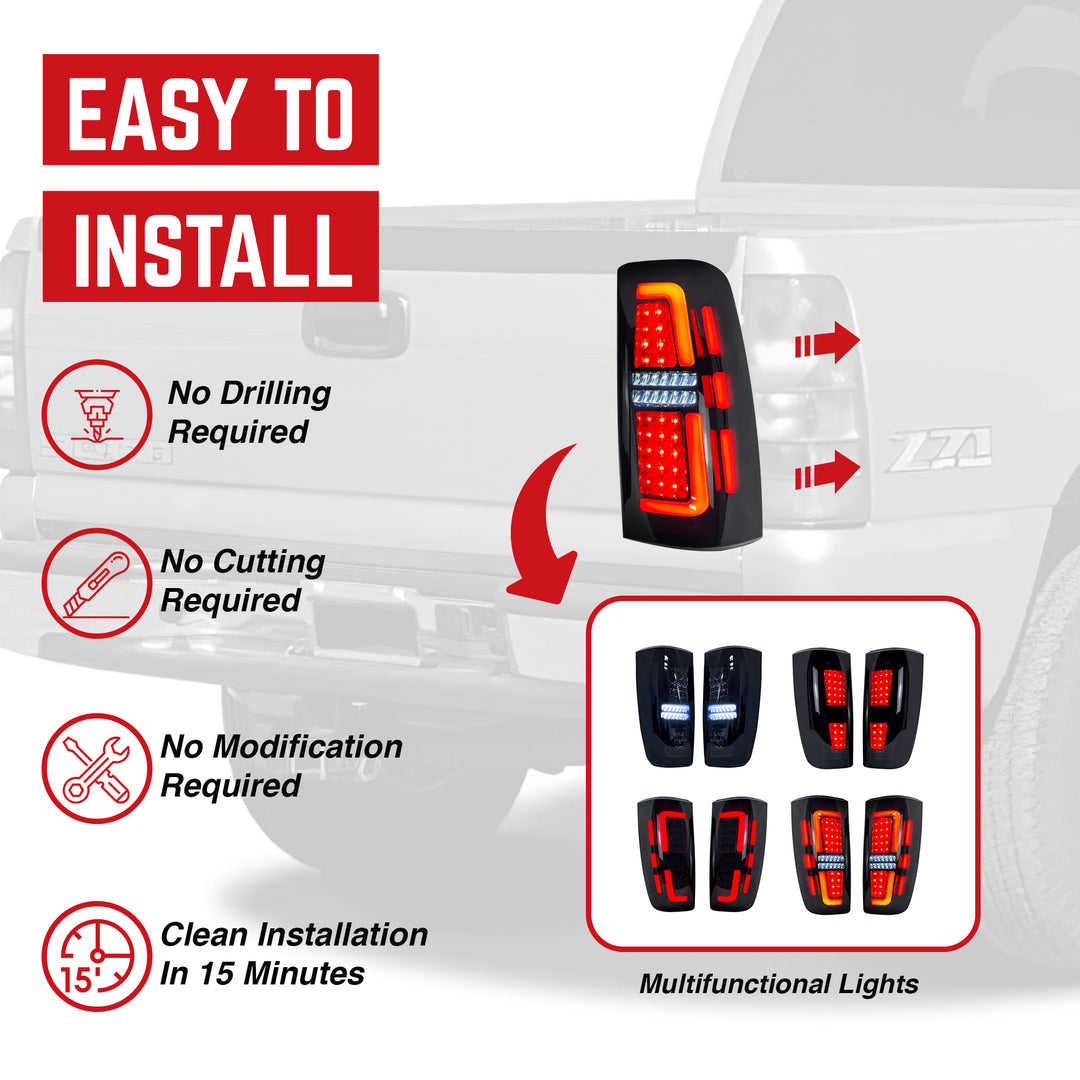 EASY TO
INSTALL

No Drilling Required

No Cutting Required

No Modification Required

15'
Clean Installation In 15 Minutes

Z71

Multifunctional Lights