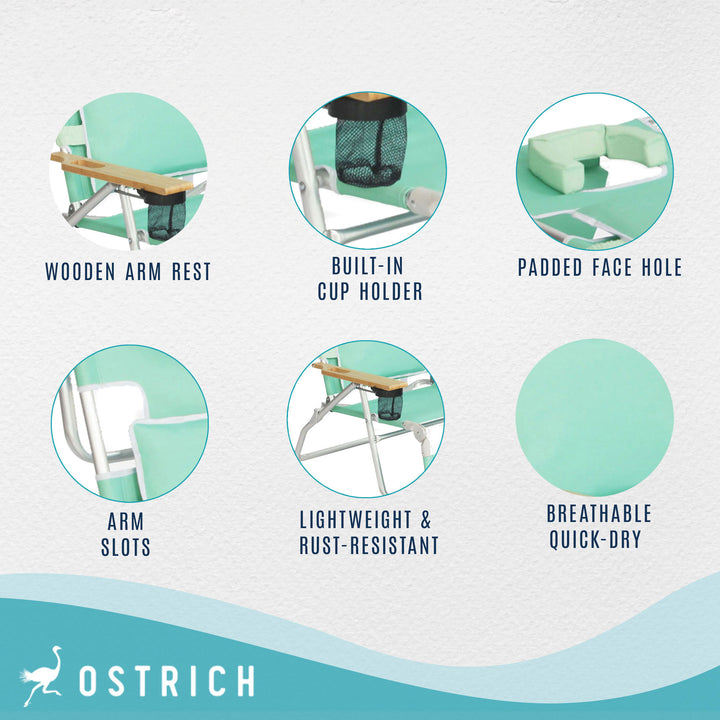 WOODEN ARM REST

BUILT-IN CUP HOLDER

PADDED FACE HOLE

ARM SLOTS

LIGHTWEIGHT & RUST-RESISTANT

BREATHABLE QUICK-DRY

OSTRICH