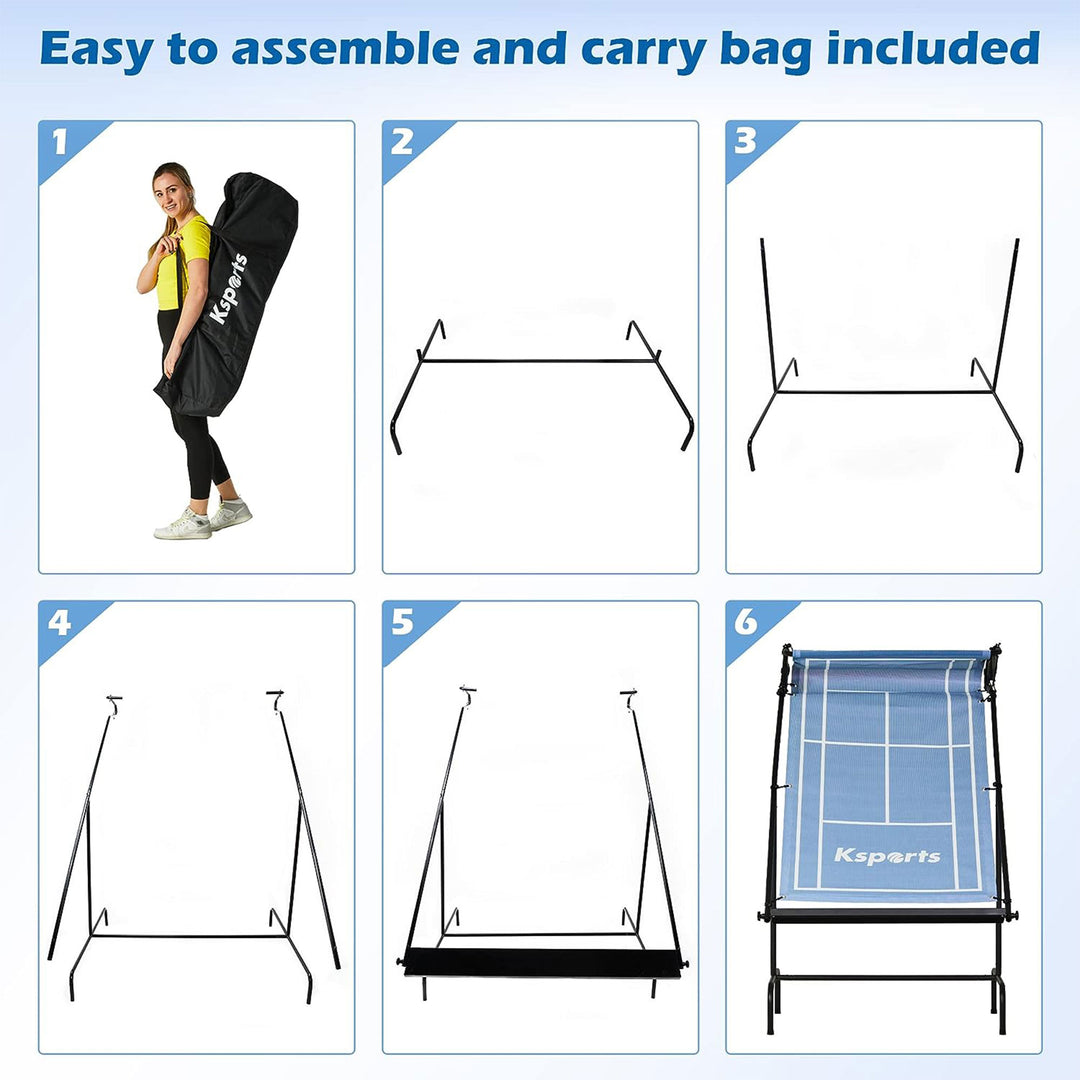 Easy to assemble and carry bag included

1

Ksports

2

3

4

5

6

Ksports