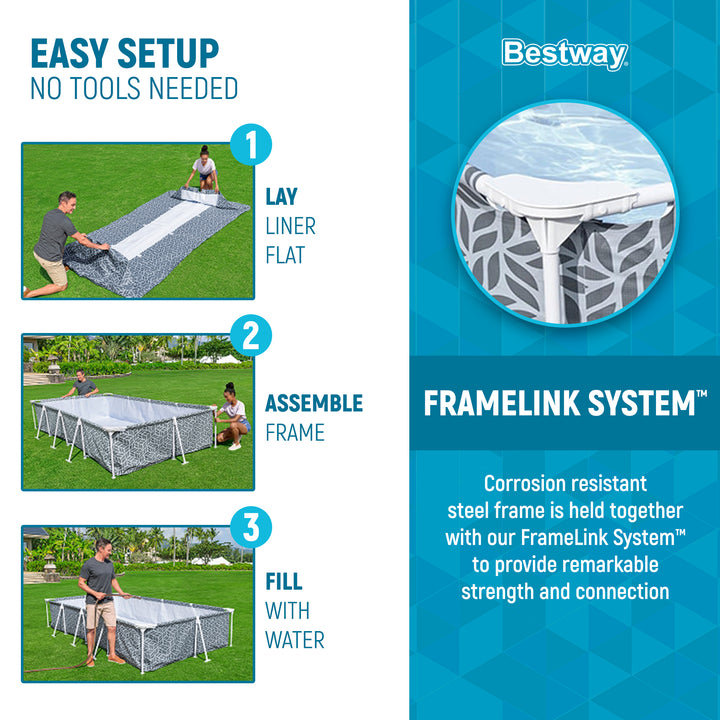 EASY SETUP
NO TOOLS NEEDED

1
LAY
LINER
FLAT

2
ASSEMBLE
FRAME

3
FILL
WITH
WATER

Bestway

FRAMELINK SYSTEM™

Corrosion resistant steel frame is held together with our FrameLink System™ to provide remarkable strength and connection