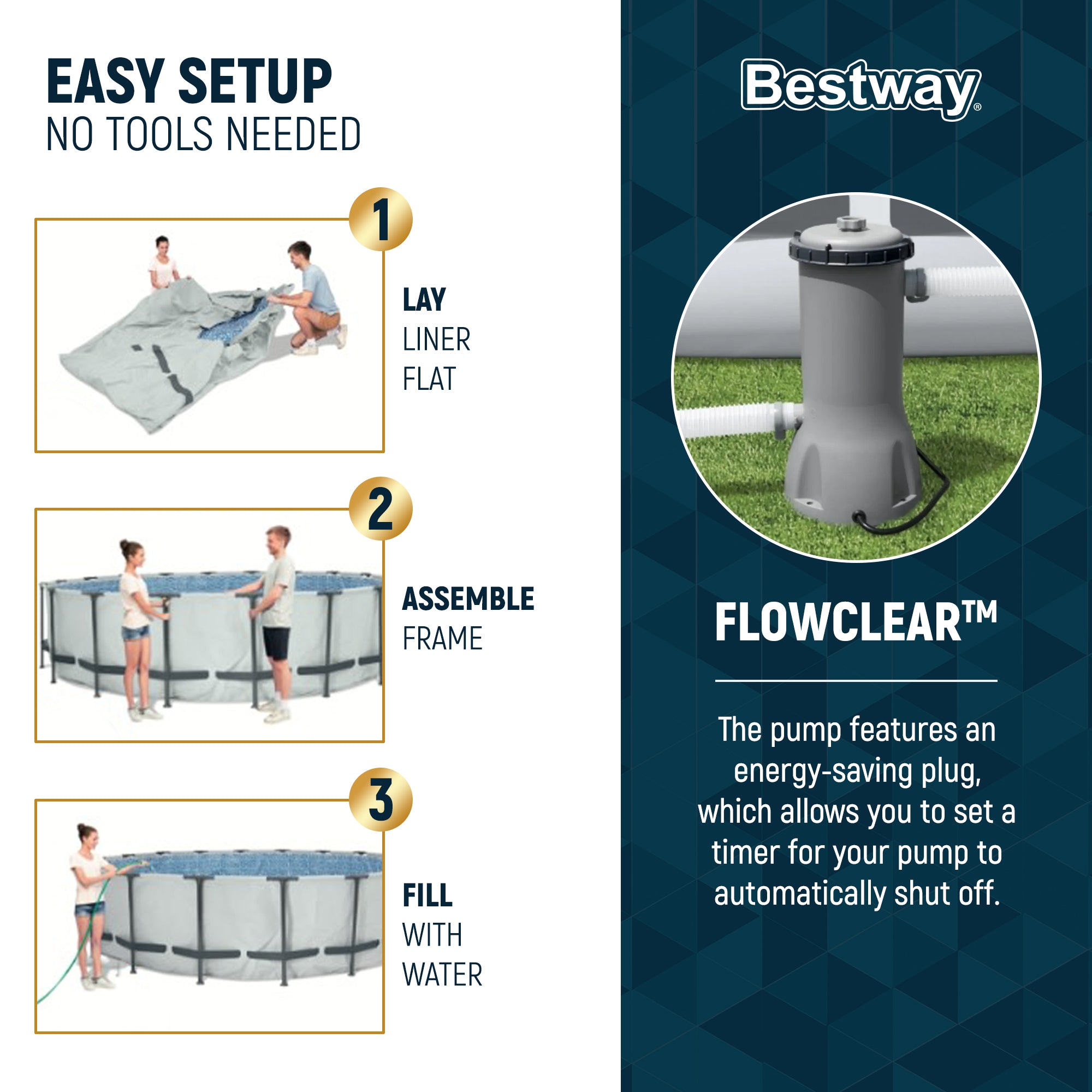 EASY SETUP
NO TOOLS NEEDED

1

LAY
LINER
FLAT

2

ASSEMBLE
FRAME

3

FILL
WITH
WATER

Bestway®

FLOWCLEAR™

The pump features an energy-saving plug, which allows you to set a timer for your pump to automatically shut off.