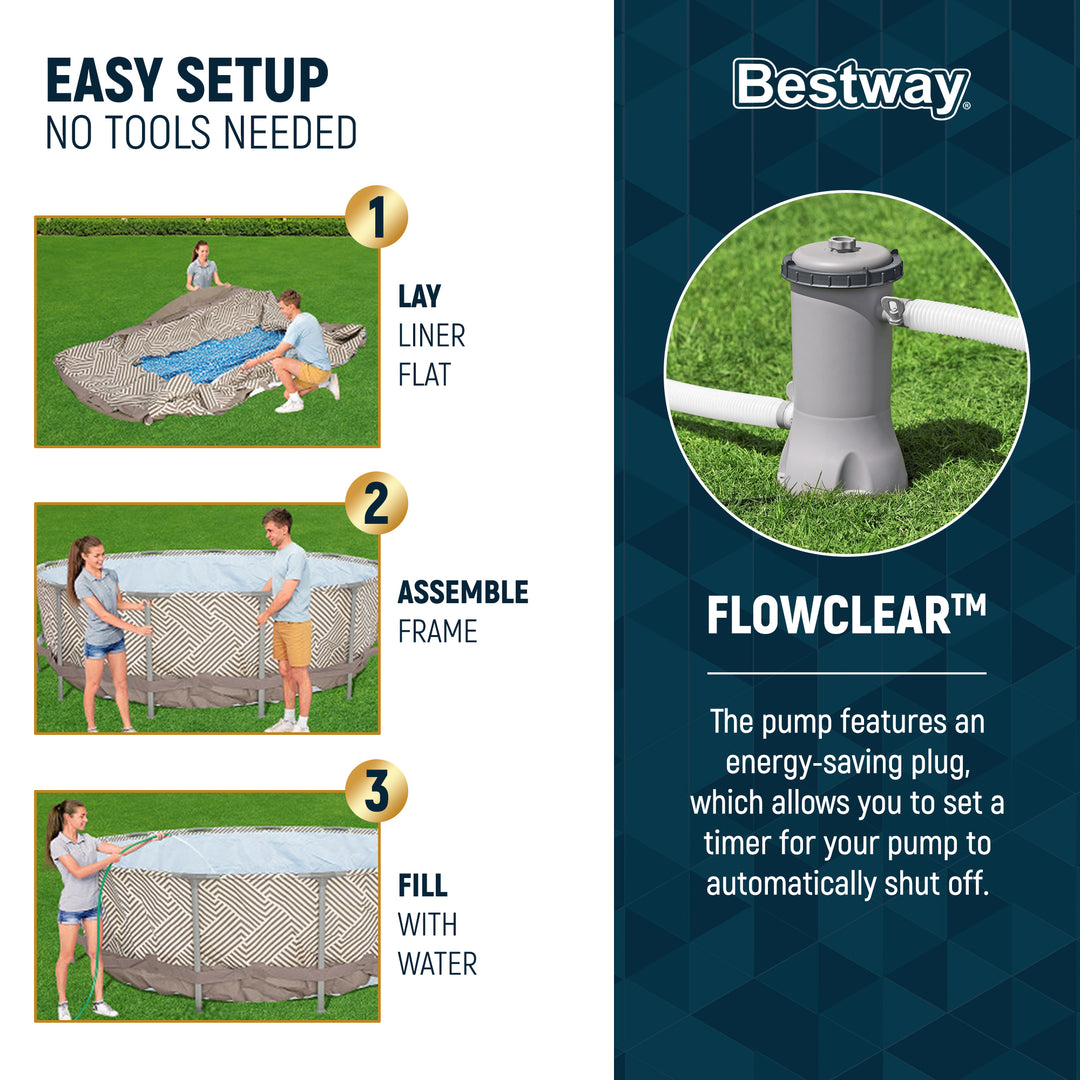 EASY SETUP
NO TOOLS NEEDED

1

LAY
LINER
FLAT

2

ASSEMBLE
FRAME

3

FILL
WITH
WATER

Bestway®

FLOWCLEAR™

The pump features an energy-saving plug, which allows you to set a timer for your pump to automatically shut off.