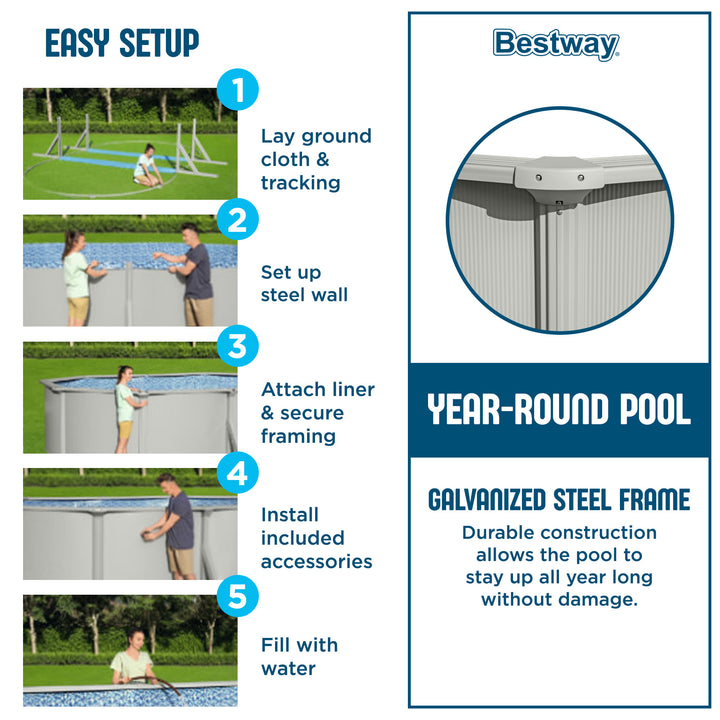 EASY SETUP

1

Lay ground cloth & tracking

2

Set up steel wall

3

Attach liner & secure framing

4

Install included accessories

5

Fill with water

Bestway

YEAR-ROUND POOL

GALVANIZED STEEL FRAME

Durable construction allows the pool to stay up all year long without damage.