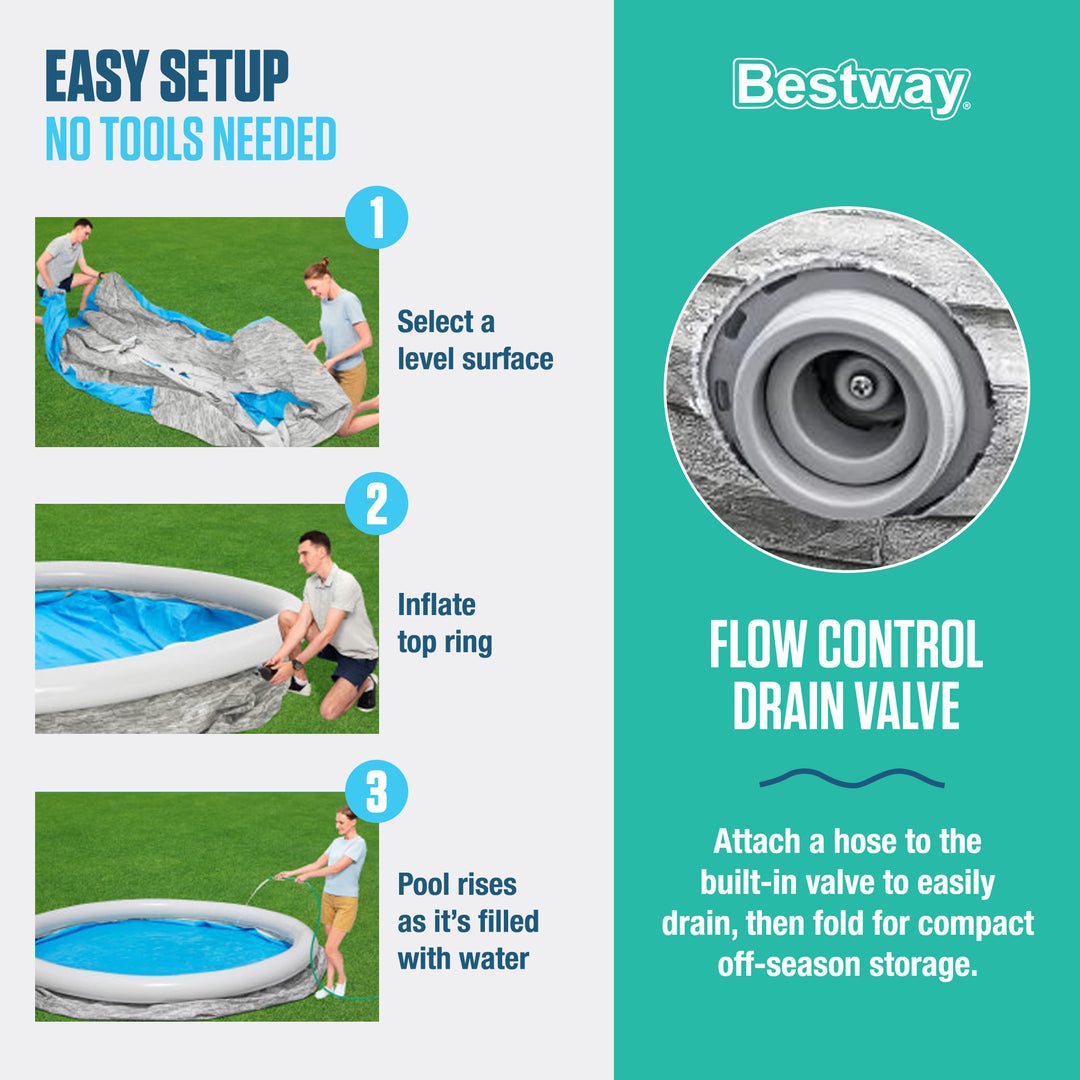 EASY SETUP
NO TOOLS NEEDED

1
Select a level surface

2
Inflate top ring

3
Pool rises as it's filled with water

Bestway®

FLOW CONTROL DRAIN VALVE

Attach a hose to the built-in valve to easily drain, then fold for compact off-season storage.