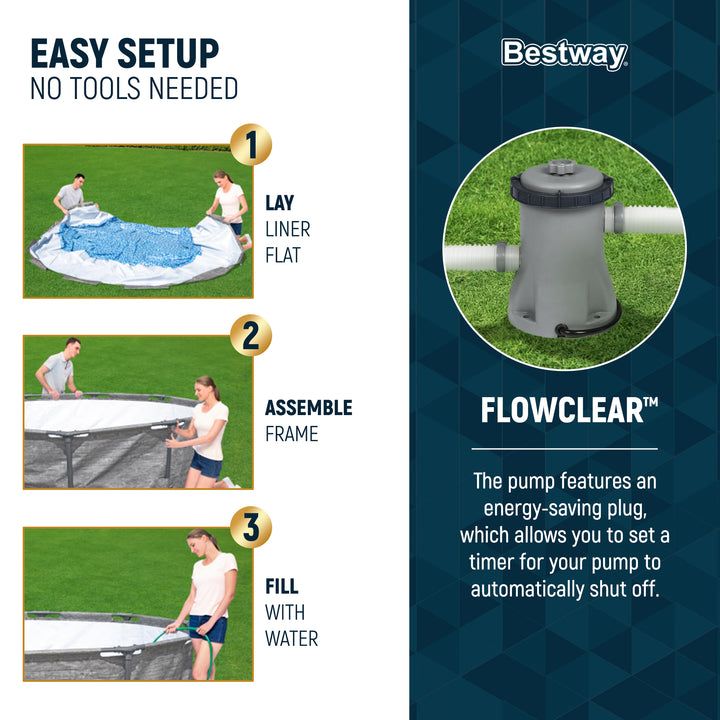 EASY SETUP
NO TOOLS NEEDED

1

LAY
LINER
FLAT

2

ASSEMBLE
FRAME

3

FILL
WITH
WATER

Bestway

FLOWCLEAR™

The pump features an energy-saving plug, which allows you to set a timer for your pump to automatically shut off.