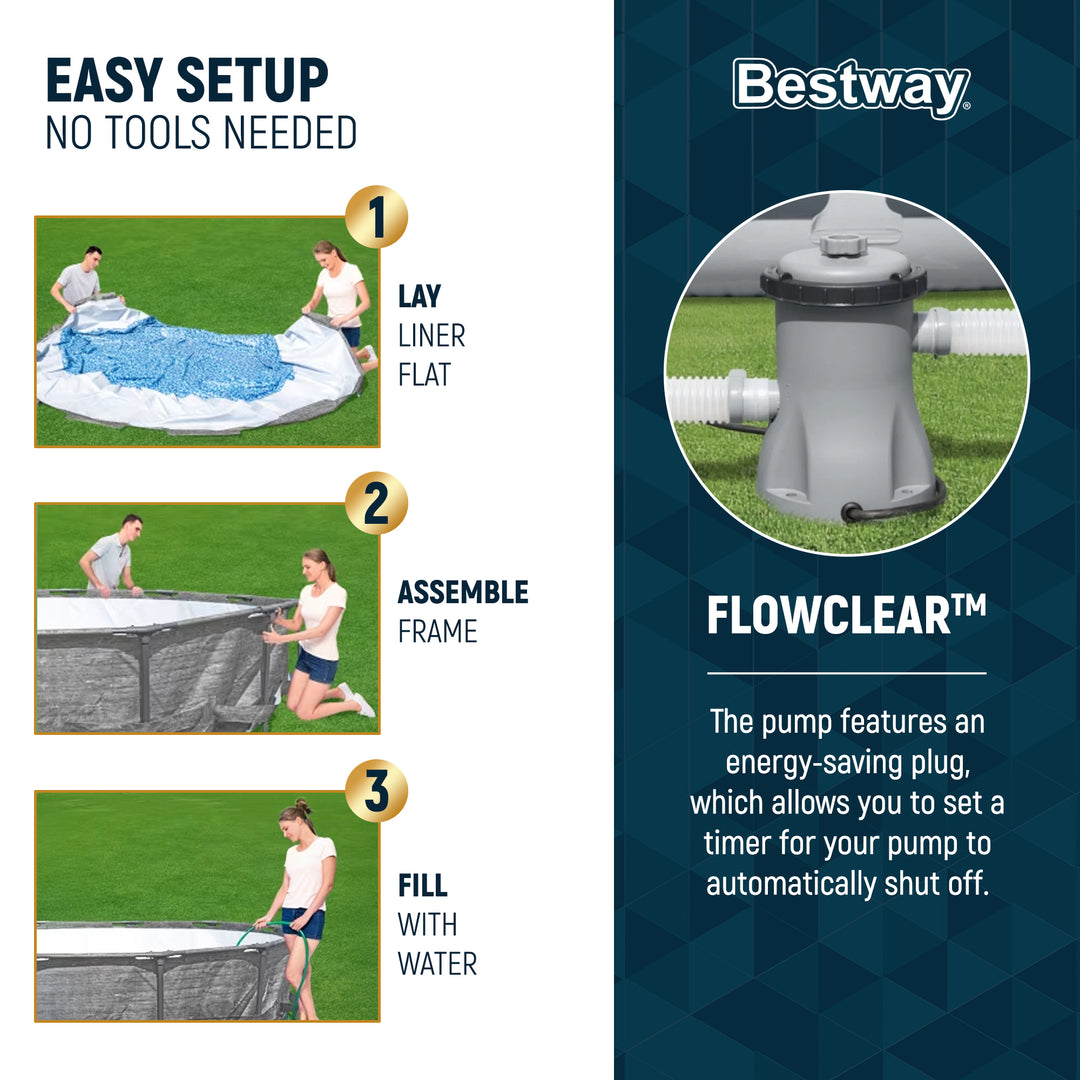 EASY SETUP
NO TOOLS NEEDED

1

LAY
LINER
FLAT

2

ASSEMBLE
FRAME

3

FILL
WITH
WATER

Bestway®

FLOWCLEAR™

The pump features an energy-saving plug, which allows you to set a timer for your pump to automatically shut off.