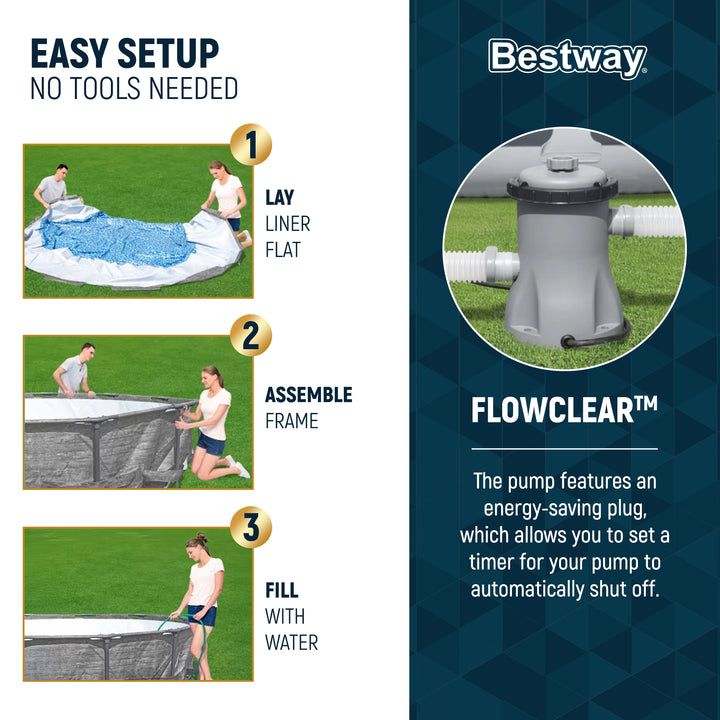 EASY SETUP
NO TOOLS NEEDED

1
LAY
LINER
FLAT

2
ASSEMBLE
FRAME

3
FILL
WITH
WATER

Bestway

FLOWCLEAR™

The pump features an energy-saving plug, which allows you to set a timer for your pump to automatically shut off.