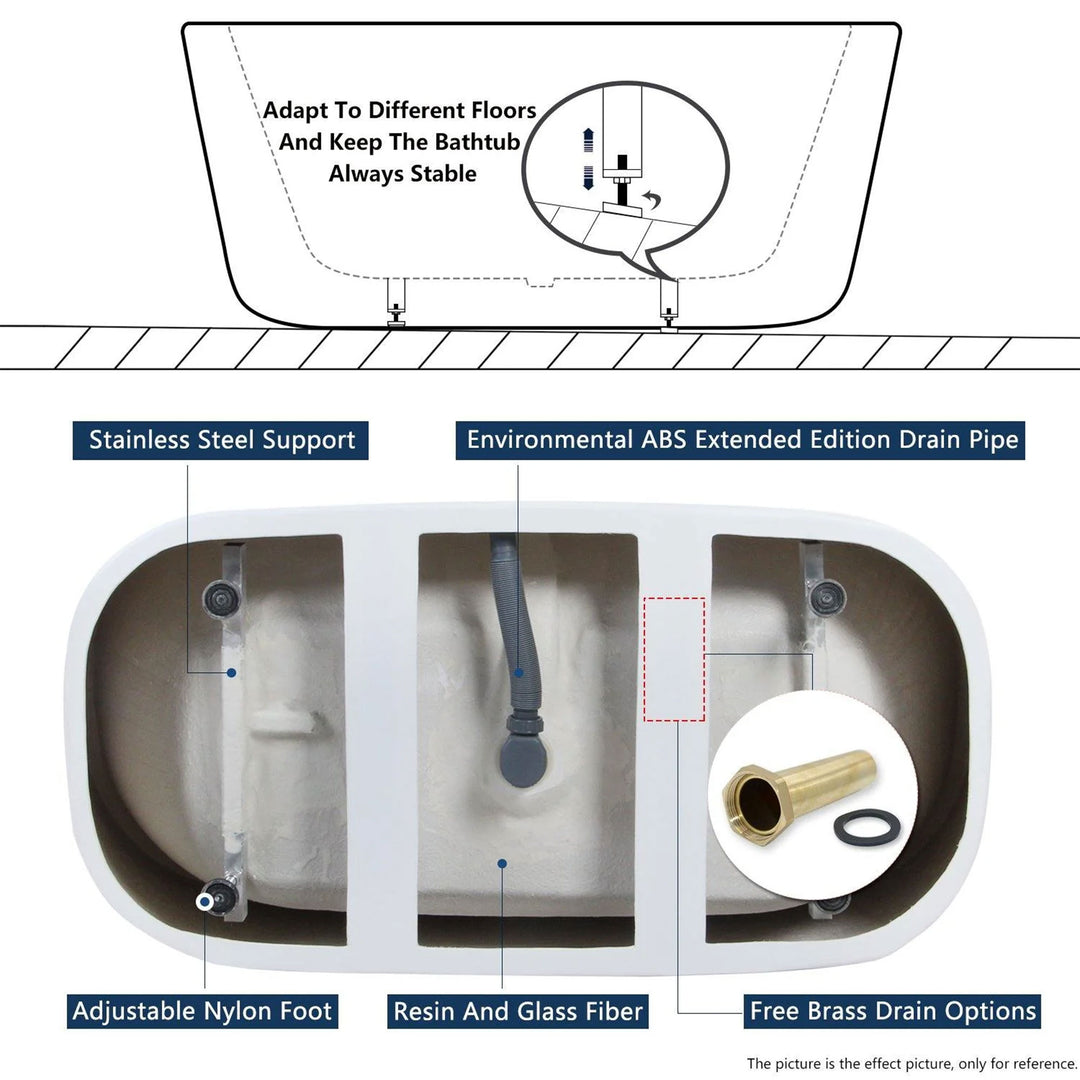 Adapt To Different Floors And Keep The Bathtub Always Stable

Stainless Steel Support

Environmental ABS Extended Edition Drain Pipe

Adjustable Nylon Foot

Resin And Glass Fiber

Free Brass Drain Options

The picture is the effect picture, only for reference.