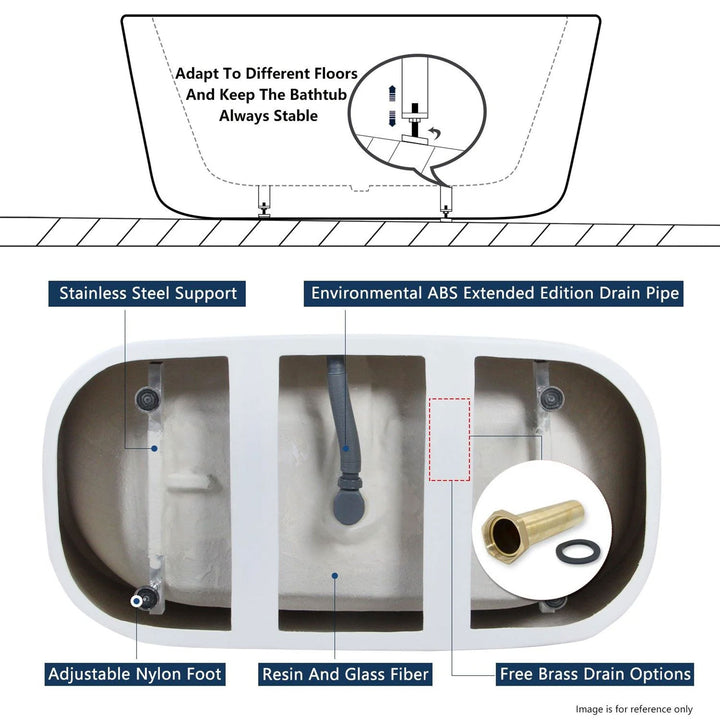 Adapt To Different Floors And Keep The Bathtub Always Stable

Stainless Steel Support

Environmental ABS Extended Edition Drain Pipe

Adjustable Nylon Foot

Resin And Glass Fiber

Free Brass Drain Options

Image is for reference only