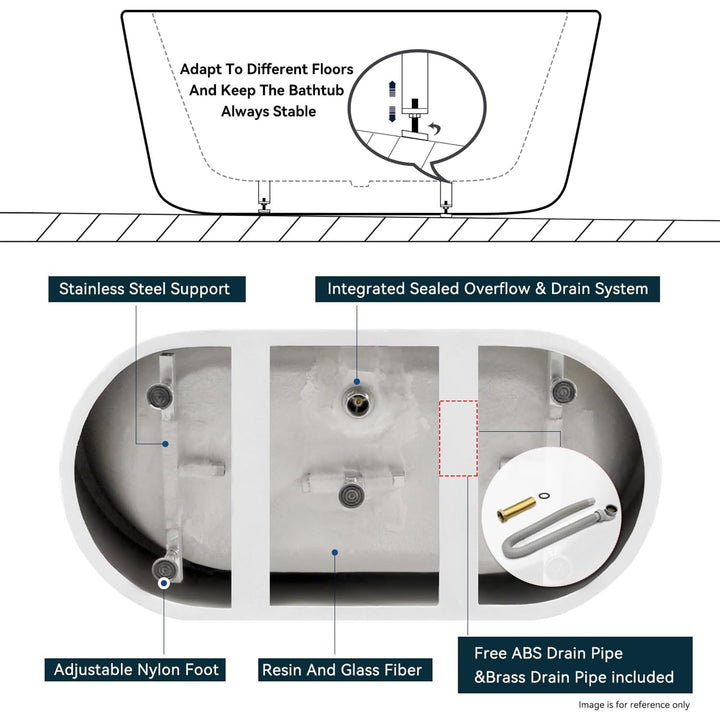 Adapt To Different Floors And Keep The Bathtub Always Stable

Stainless Steel Support

Integrated Sealed Overflow & Drain System

Adjustable Nylon Foot

Resin And Glass Fiber

Free ABS Drain Pipe &Brass Drain Pipe included

Image is for reference only