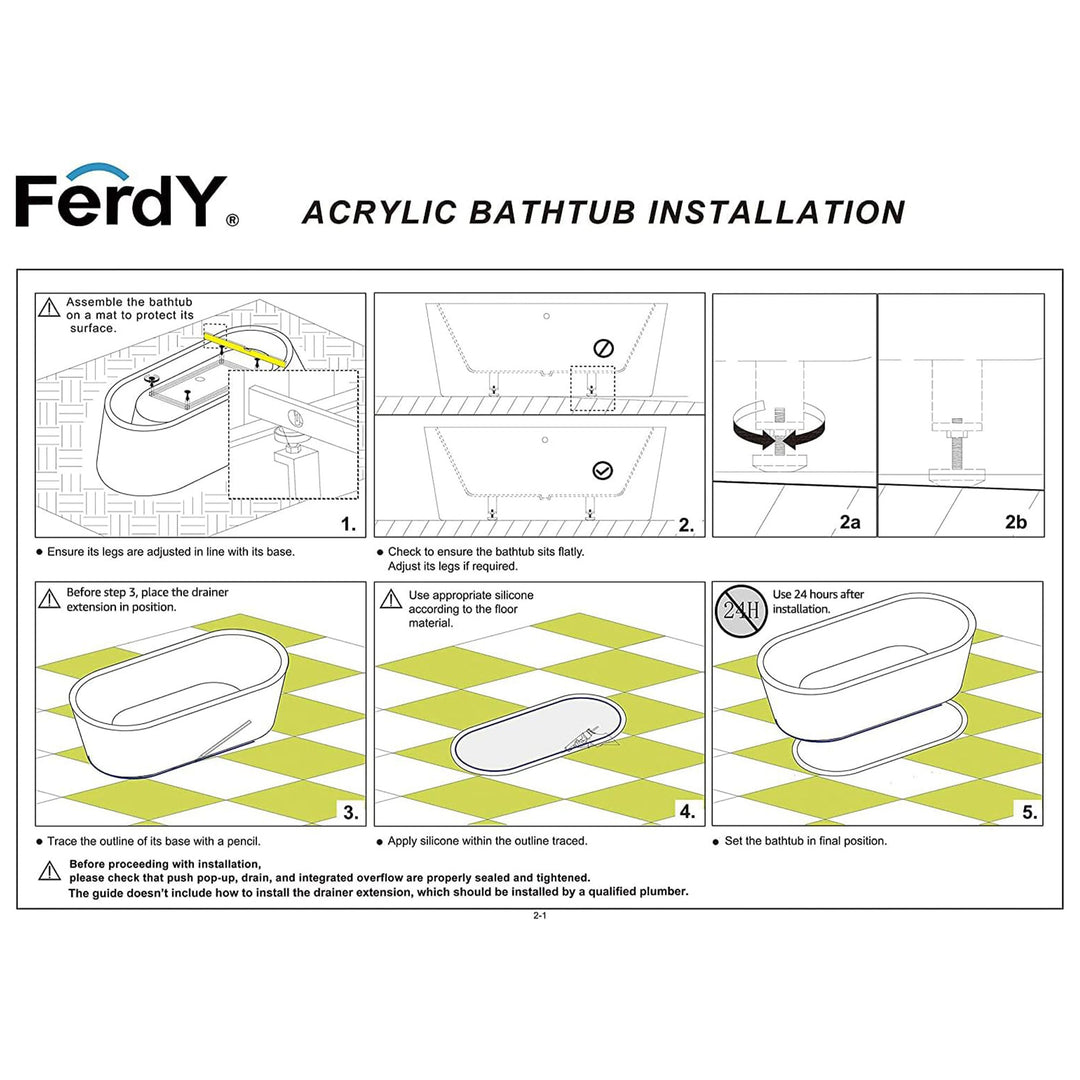 FerdY®

ACRYLIC BATHTUB INSTALLATION

Assemble the bathtub on a mat to protect its surface.

1.

● Ensure its legs are adjusted in line with its base.

2.

● Check to ensure the bathtub sits flatly. Adjust its legs if required.

2a

2b

Before step 3, place the drainer extension in position.

3.

● Trace the outline of its base with a pencil.

Use appropriate silicone according to the floor material.

4.

● Apply silicone within the outline traced.

24H

Use 24 hours after installation.

5.

● Set the bathtub in final position.

Before proceeding with installation, please check that push pop-up, drain, and integrated overflow are properly sealed and tightened.
The guide doesn't include how to install the drainer extension, which should be installed by a qualified plumber.

2-1