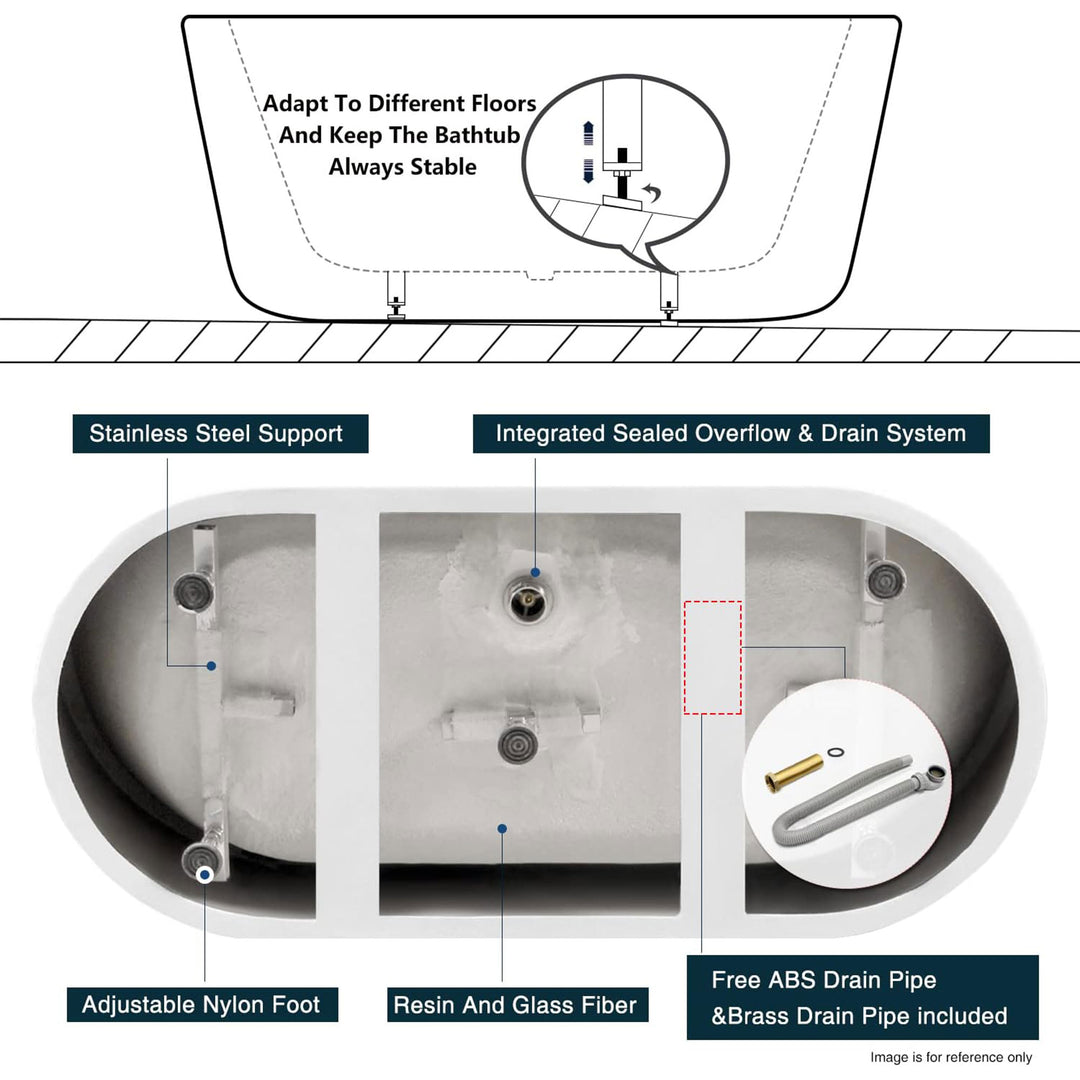 Adapt To Different Floors And Keep The Bathtub Always Stable

Stainless Steel Support

Integrated Sealed Overflow & Drain System

Adjustable Nylon Foot

Resin And Glass Fiber

Free ABS Drain Pipe &Brass Drain Pipe included

Image is for reference only