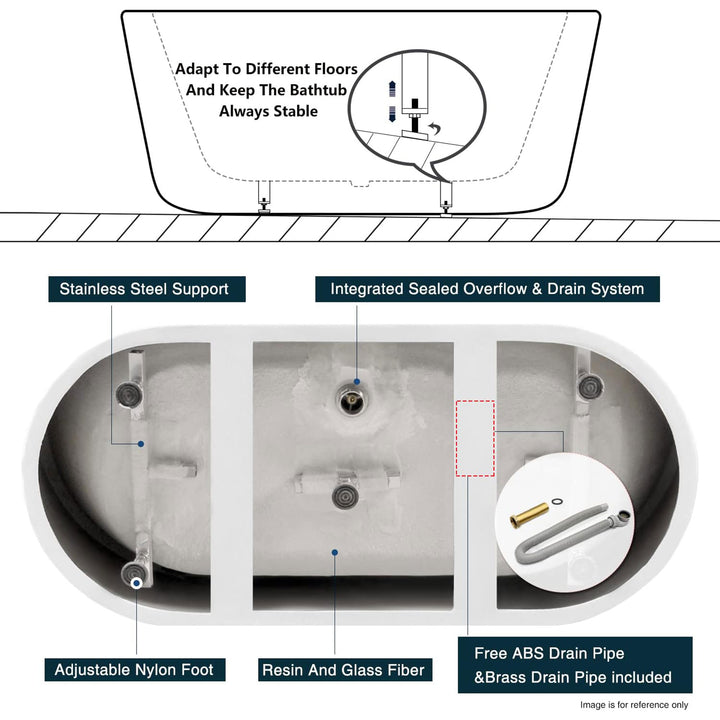 Adapt To Different Floors And Keep The Bathtub Always Stable

Stainless Steel Support

Integrated Sealed Overflow & Drain System

Adjustable Nylon Foot

Resin And Glass Fiber

Free ABS Drain Pipe &Brass Drain Pipe included

Image is for reference only