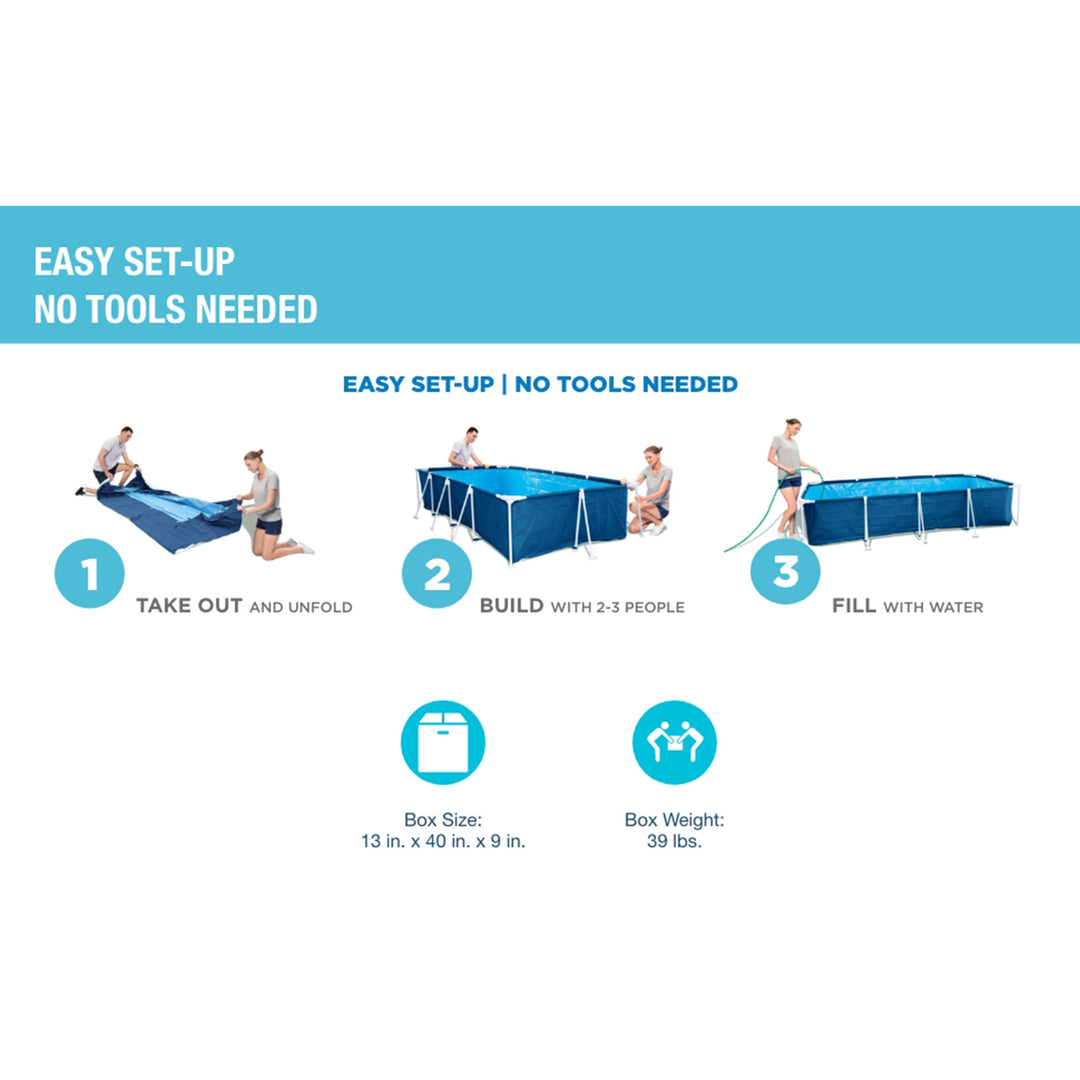 EASY SET-UP
NO TOOLS NEEDED

EASY SET-UP | NO TOOLS NEEDED

1 TAKE OUT AND UNFOLD

2 BUILD WITH 2-3 PEOPLE

3 FILL WITH WATER

Box Size:
13 in. x 40 in. x 9 in.

Box Weight:
39 lbs.