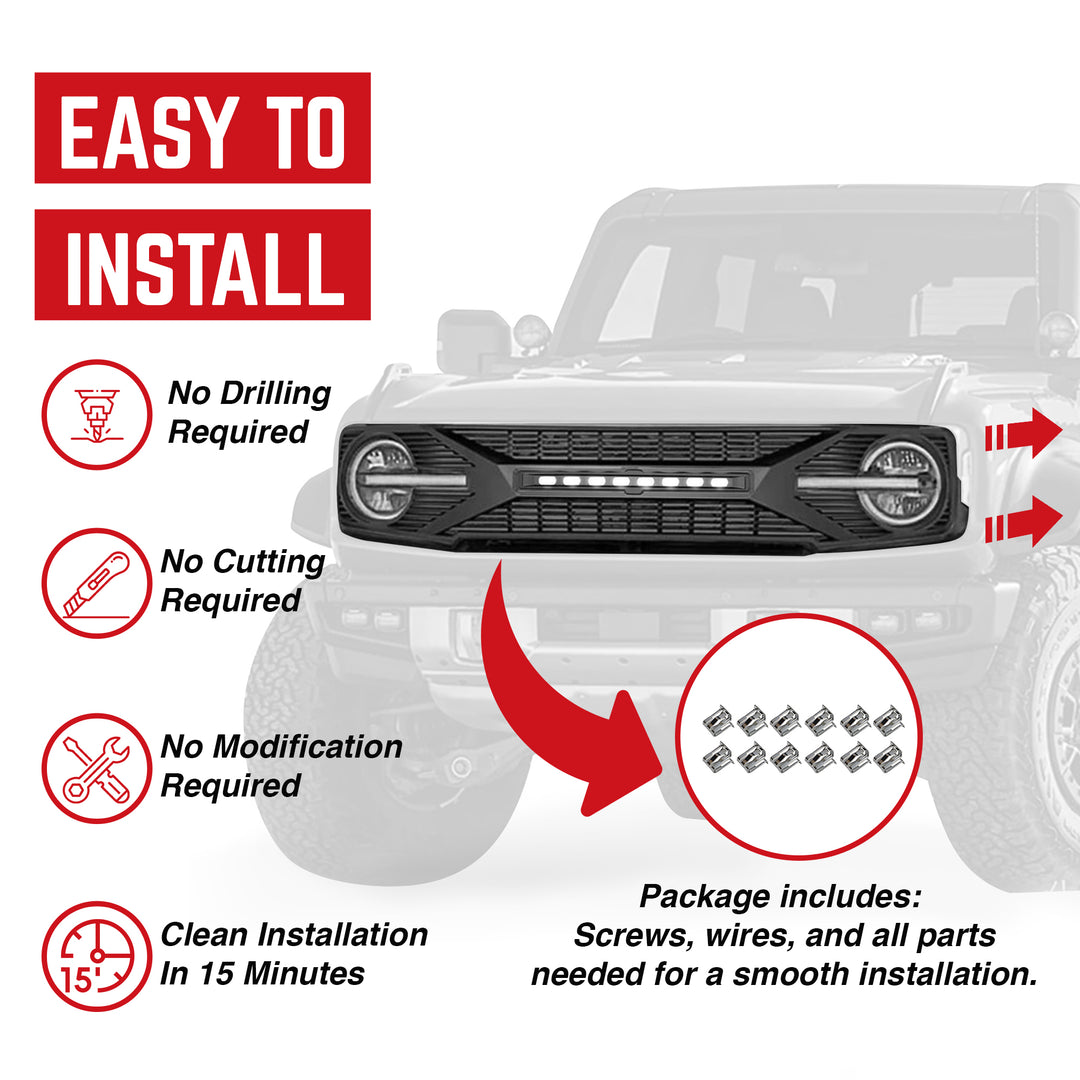 EASY TO

INSTALL

No Drilling Required

No Cutting Required

No Modification Required

15'

Clean Installation In 15 Minutes

Package includes:
Screws, wires, and all parts needed for a smooth installation.