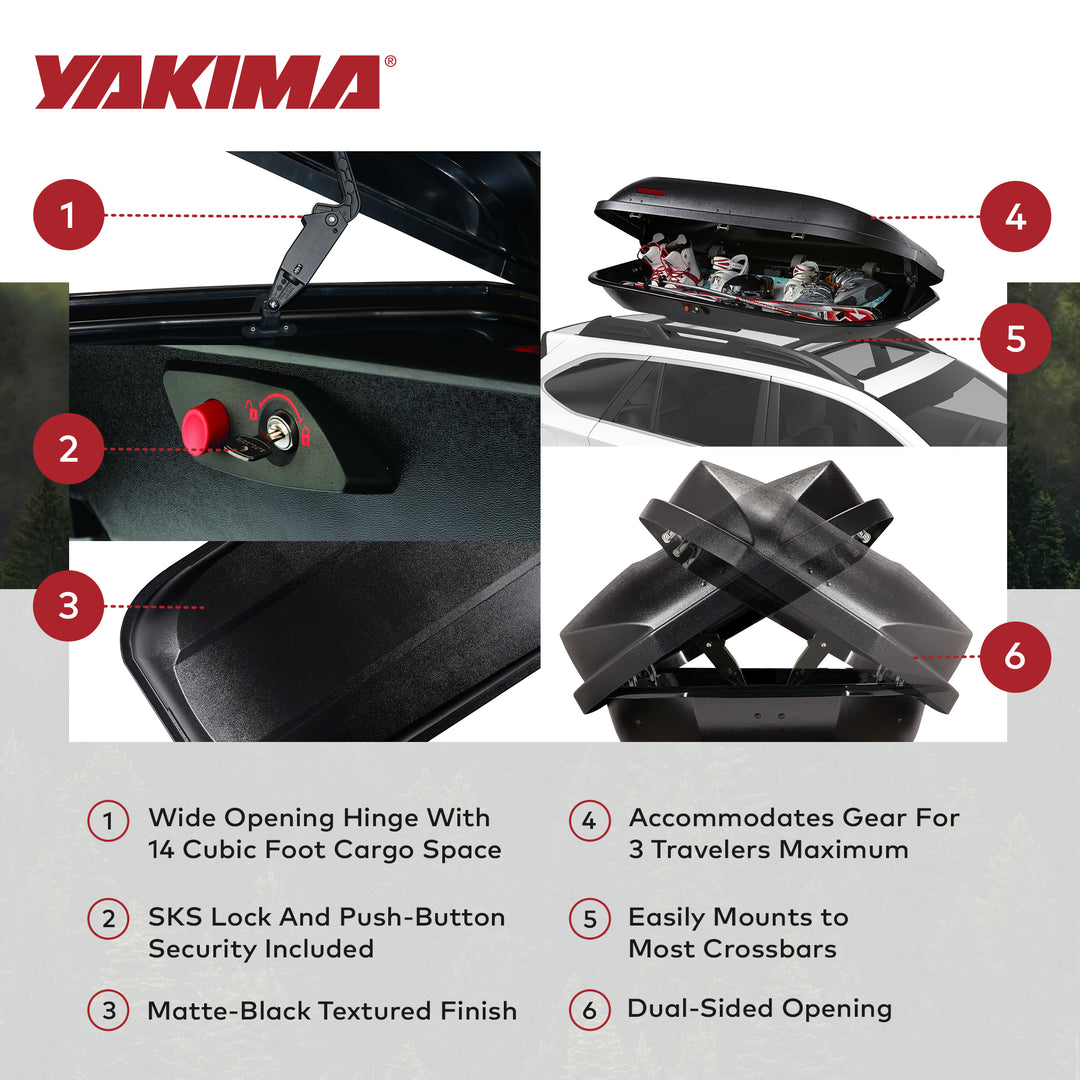 YAKIMA®

1

2

3

4

5

6

1 Wide Opening Hinge With 14 Cubic Foot Cargo Space

2 SKS Lock And Push-Button Security Included

3 Matte-Black Textured Finish

4 Accommodates Gear For 3 Travelers Maximum

5 Easily Mounts to Most Crossbars

6 Dual-Sided Opening